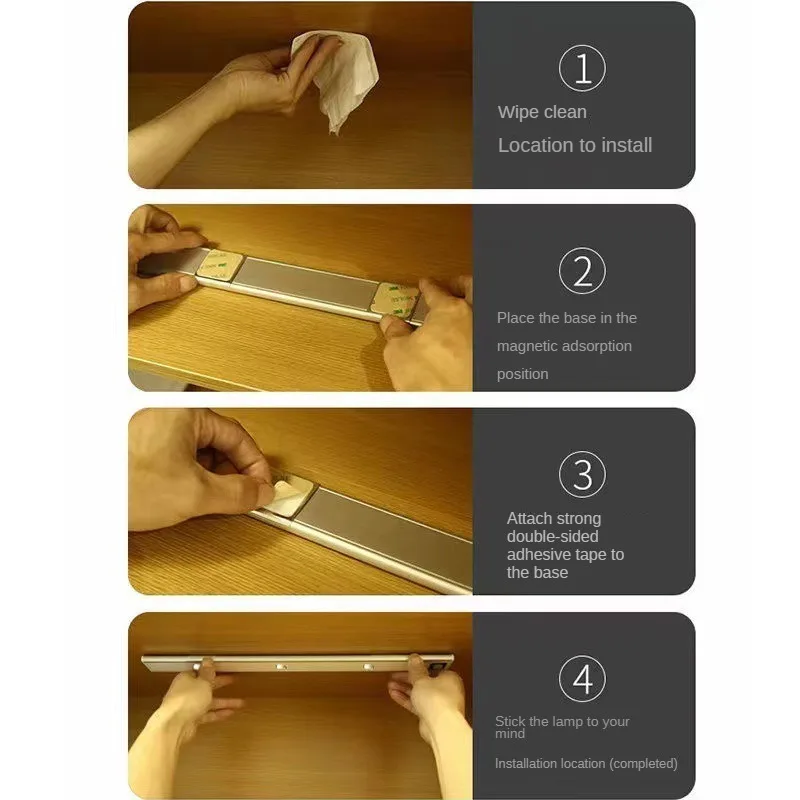 1

Wipe clean

Location to install

2

Place the base in the magnetic adsorption position

3

Attach strong double-sided adhesive tape to the base

4

Stick the lamp to your mind

Installation location (completed)