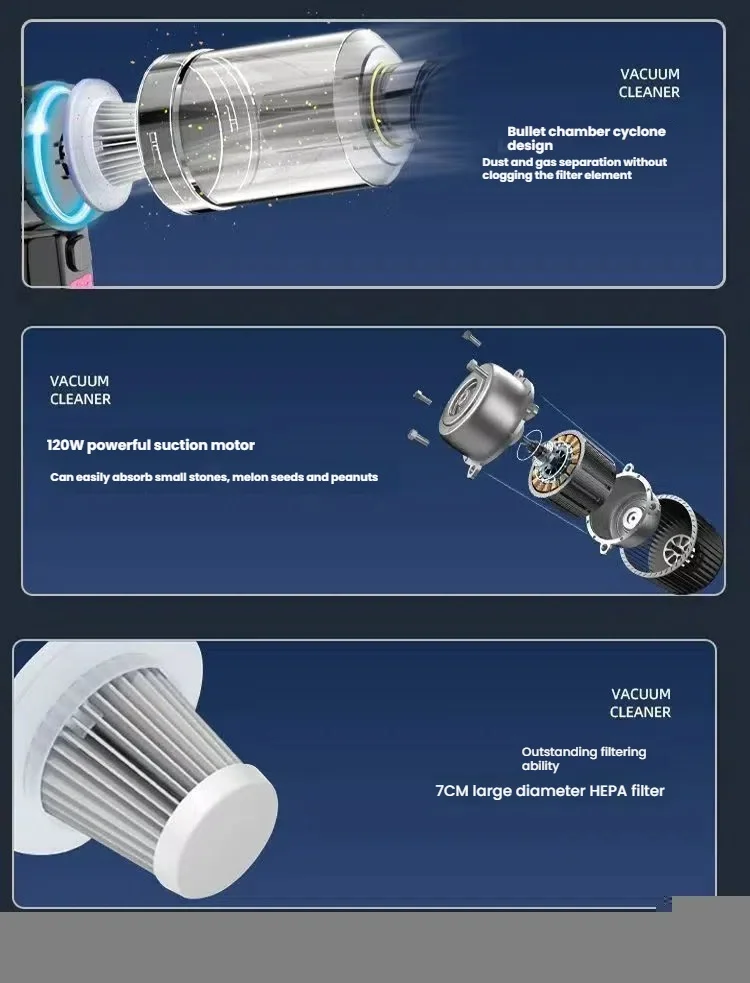 VACUUM CLEANER

Bullet chamber cyclone design

Dust and gas separation without clogging the filter element

VACUUM CLEANER

120W powerful suction motor

Can easily absorb small stones, melon seeds and peanuts

VACUUM CLEANER

Outstanding filtering ability

7CM large diameter HEPA filter