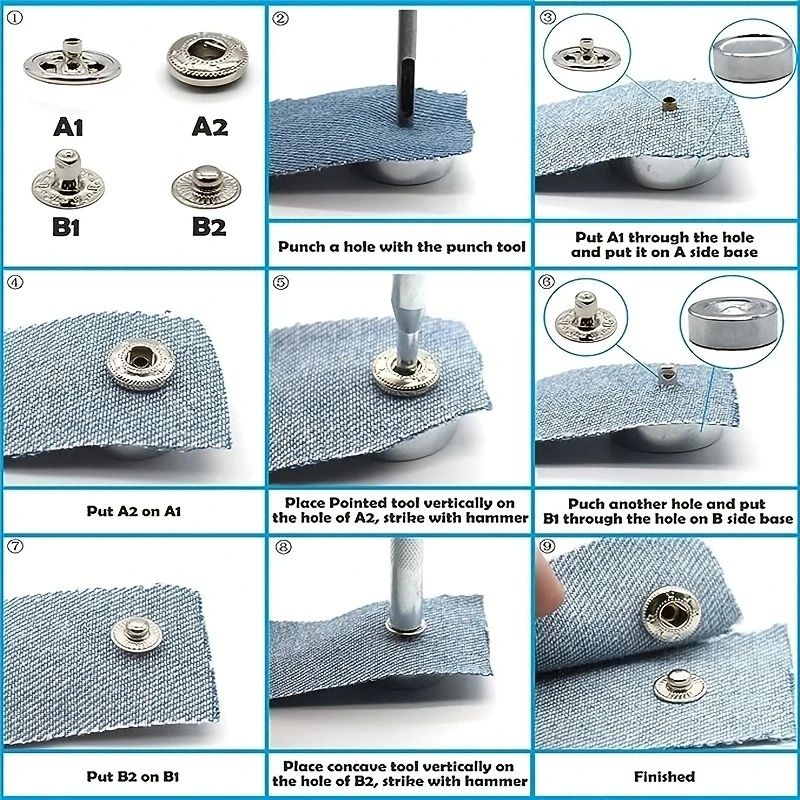 ①

A1 A2

B1 B2

②

Punch a hole with the punch tool

③

Put A1 through the hole and put it on A side base

④

Put A2 on A1

⑤

Place Pointed tool vertically on the hole of A2, strike with hammer

⑥

Puch another hole and put B1 through the hole on B side base

⑦

Put B2 on B1

⑧

Place concave tool vertically on the hole of B2, strike with hammer

⑨

Finished