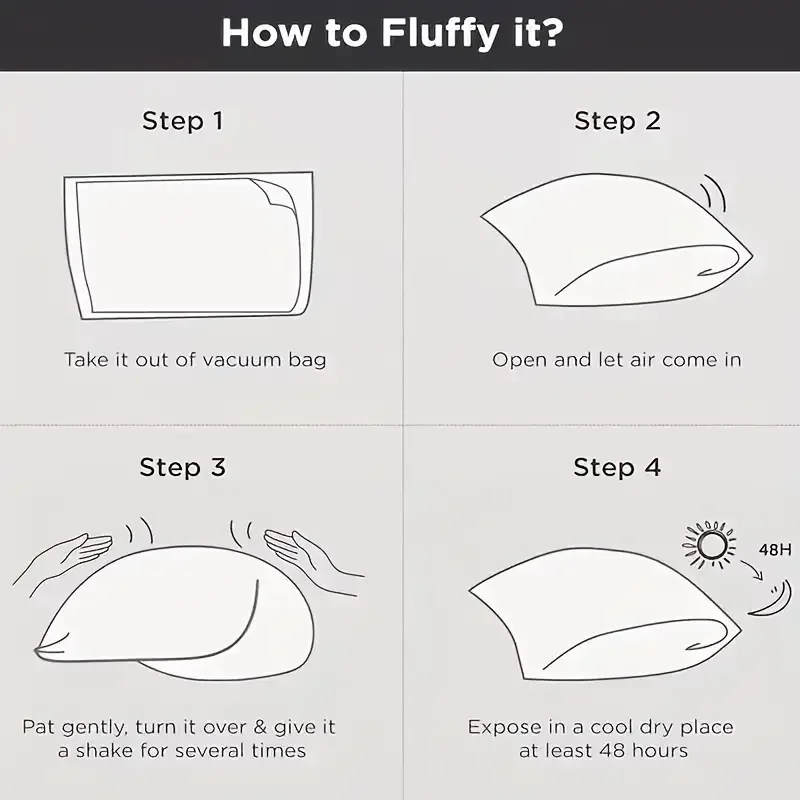 How to Fluffy it?

Step 1

Take it out of vacuum bag

Step 2

Open and let air come in

Step 3

Pat gently, turn it over & give it a shake for several times

Step 4

48H

Expose in a cool dry place at least 48 hours