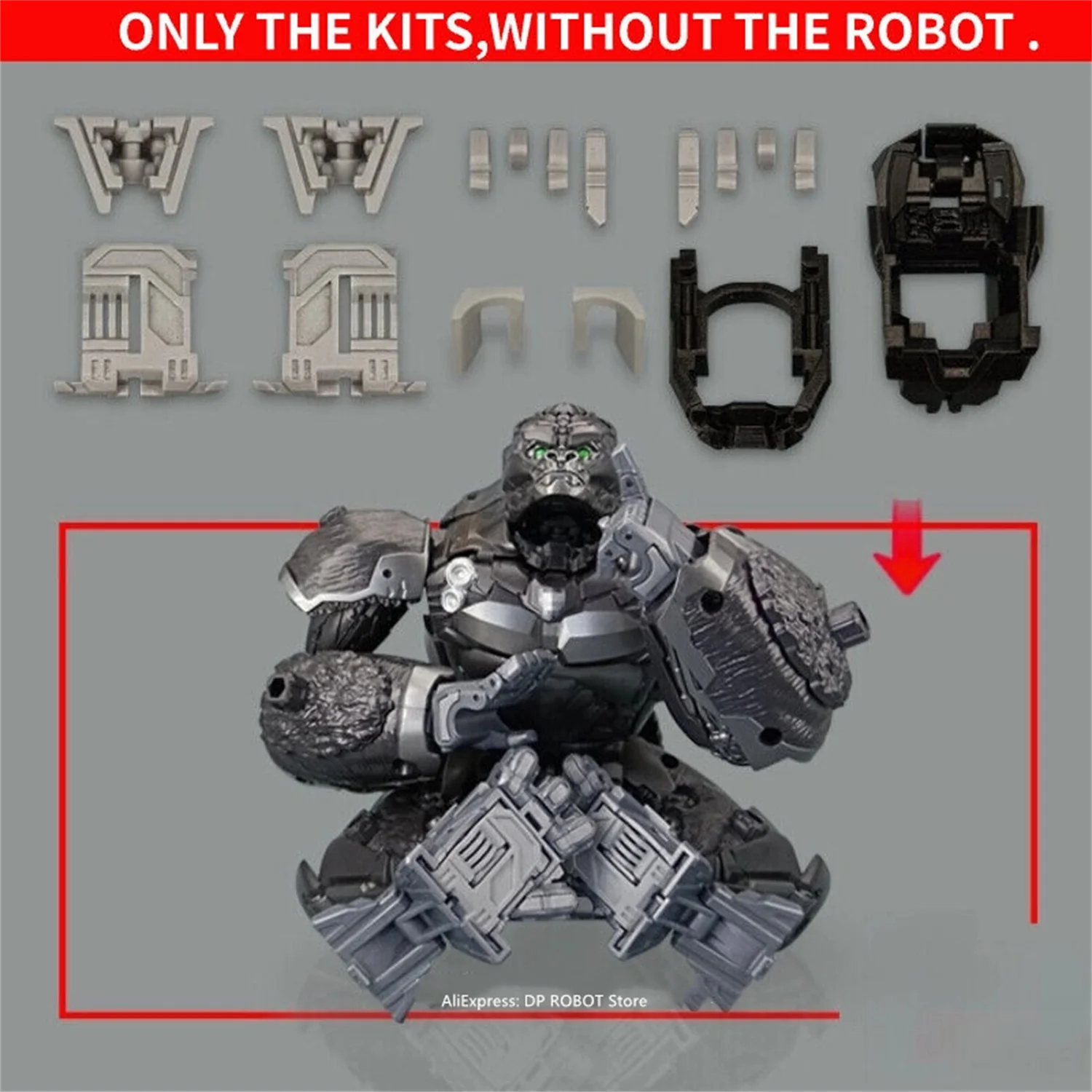 ONLY THE KITS,WITHOUT THE ROBOT .

AliExpress: DP ROBOT Store