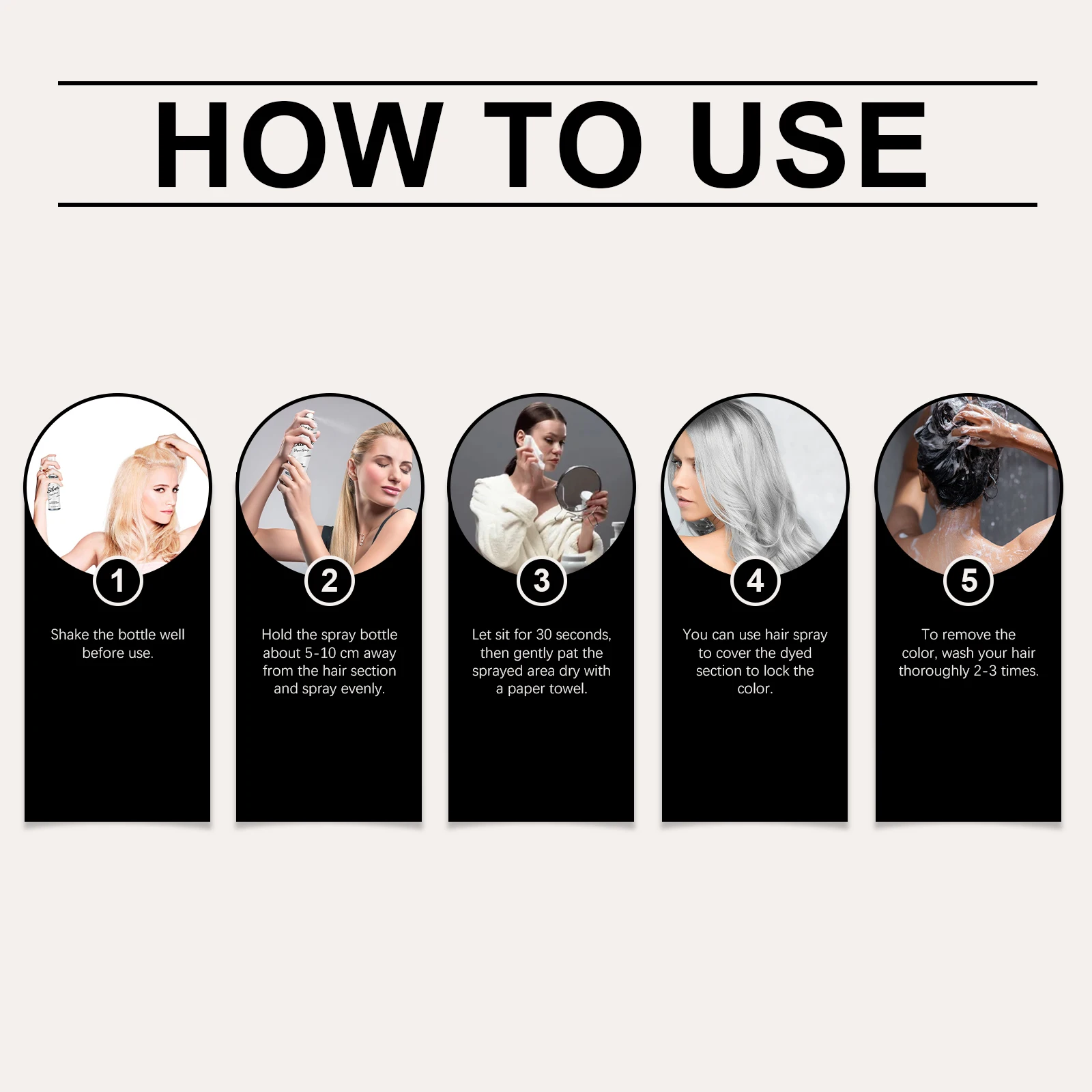 HOW TO USE

1

Shake the bottle well before use.

2

Hold the spray bottle about 5-10 cm away from the hair section and spray evenly.

3

Let sit for 30 seconds, then gently pat the sprayed area dry with a paper towel.

4

You can use hair spray to cover the dyed section to lock the color.

5

To remove the color, wash your hair thoroughly 2-3 times.