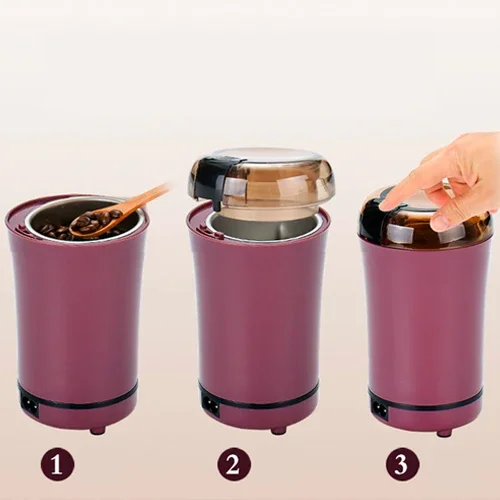 1

2

3