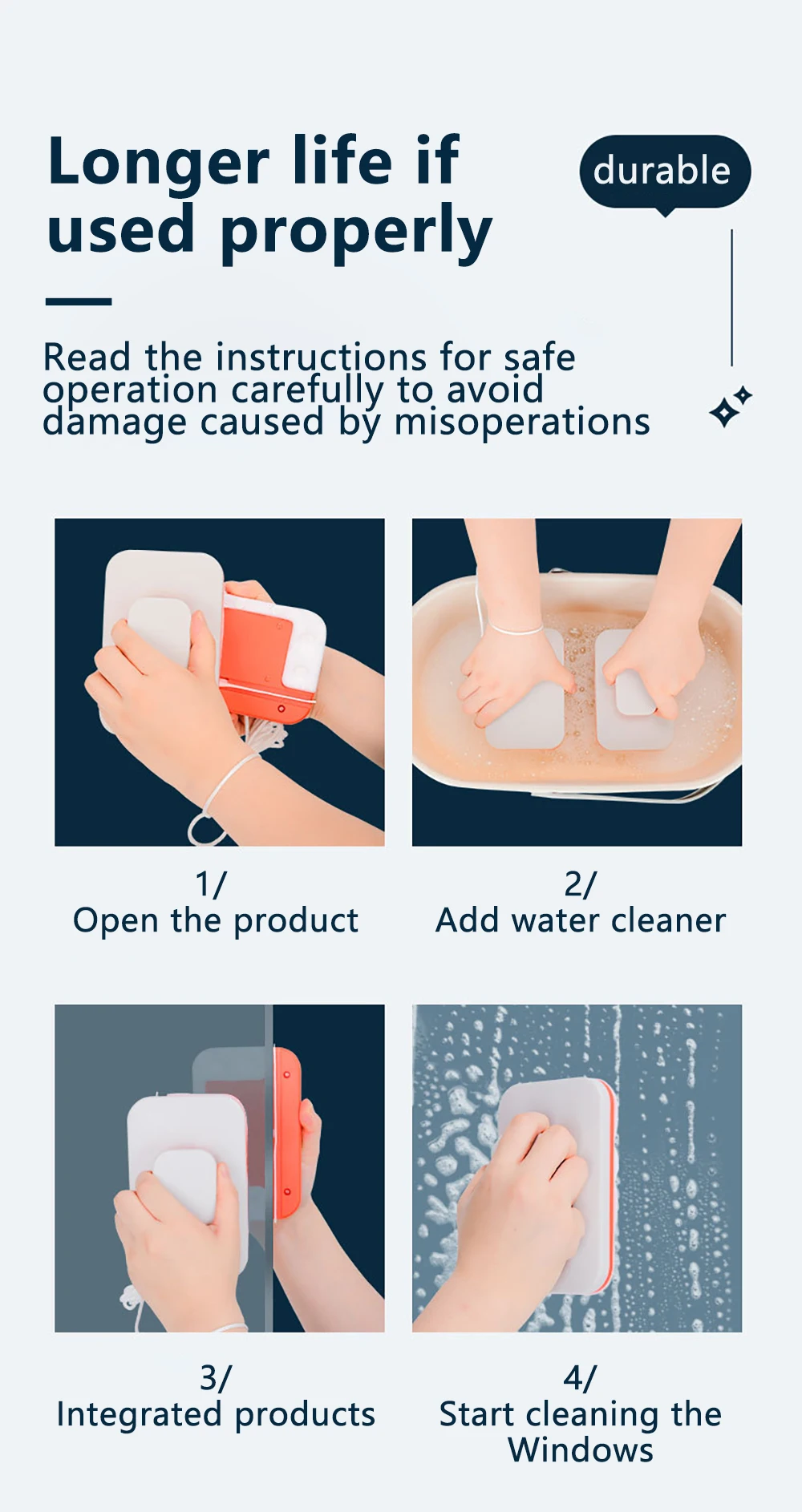 Longer life if used properly

durable

Read the instructions for safe operation carefully to avoid damage caused by misoperations

1/
Open the product

2/
Add water cleaner

3/
Integrated products

4/
Start cleaning the Windows