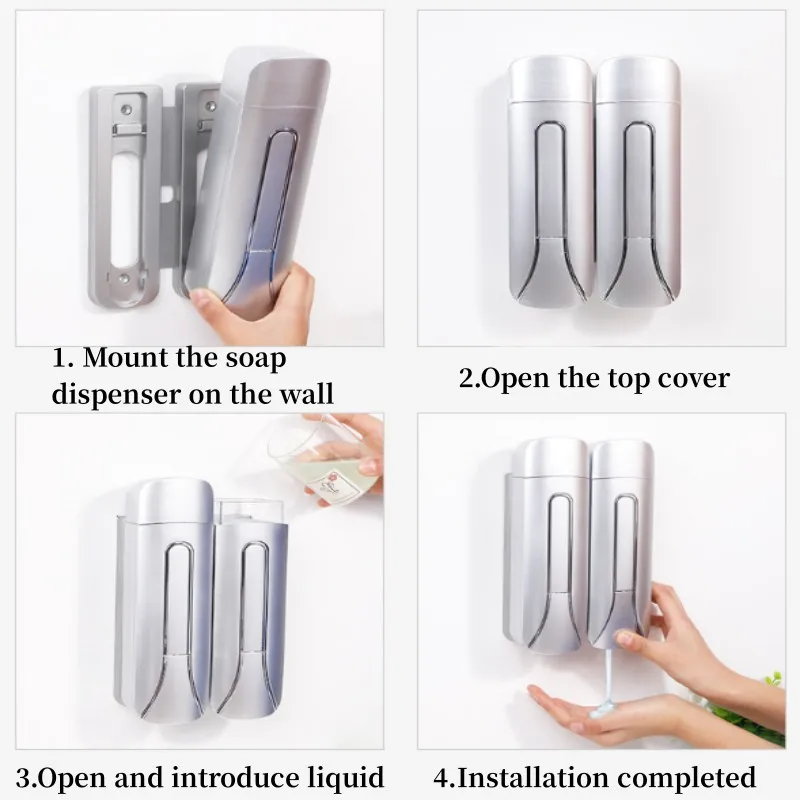 1. Mount the soap dispenser on the wall

2.Open the top cover

3.Open and introduce liquid

4.Installation completed