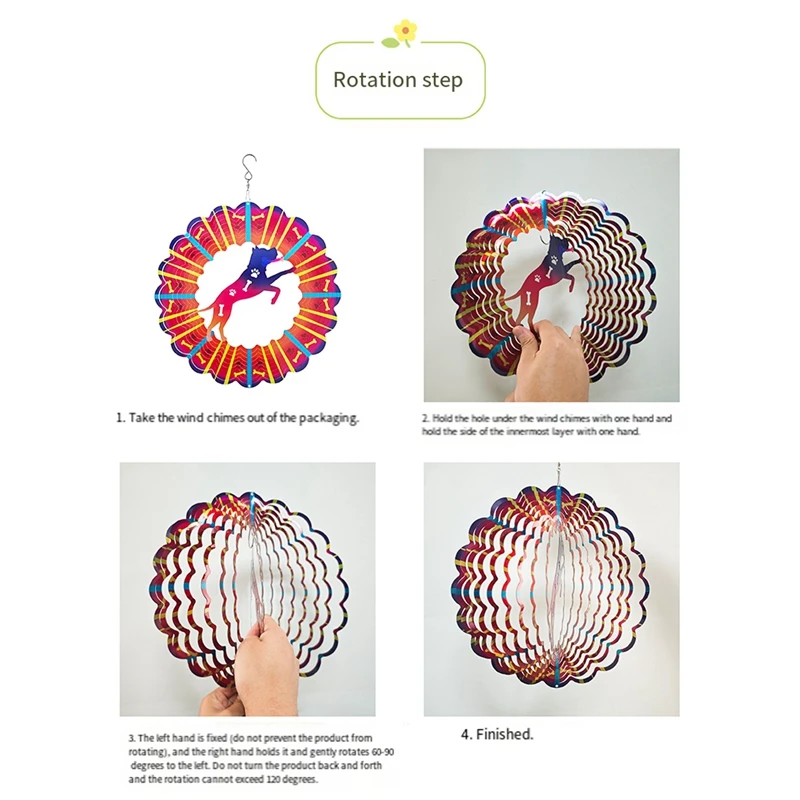 Rotation step

1. Take the wind chimes out of the packaging.

2. Hold the hole under the wind chimes with one hand and hold the side of the innermost layer with one hand.

3. The left hand is fixed (do not prevent the product from rotating), and the right hand holds it and gently rotates 60-90 degrees to the left. Do not turn the product back and forth and the rotation cannot exceed 120 degrees.

4. Finished.