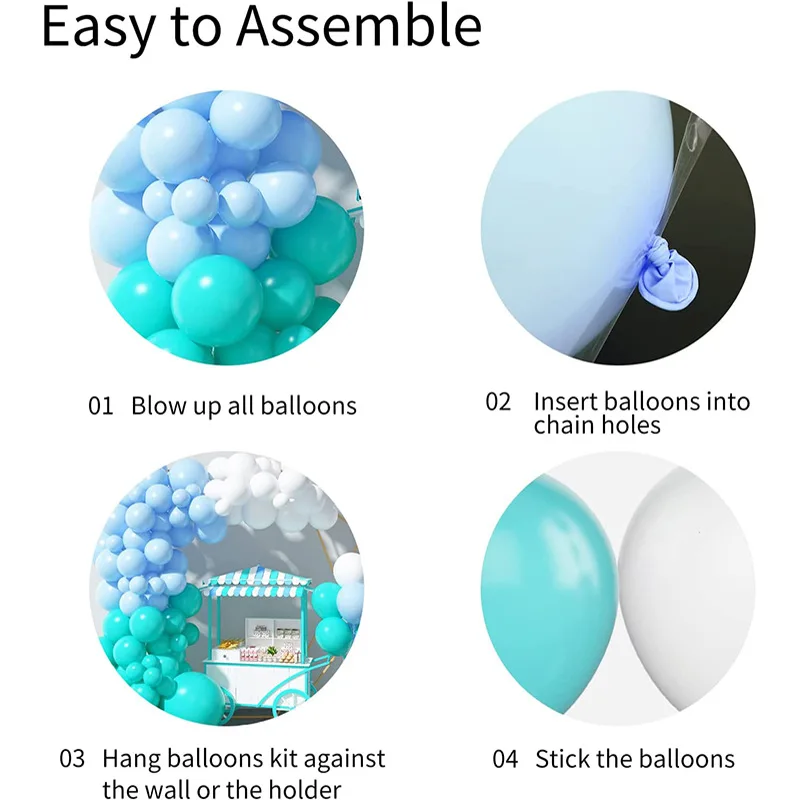 Easy to Assemble

01 Blow up all balloons

02 Insert balloons into chain holes

03 Hang balloons kit against the wall or the holder

04 Stick the balloons