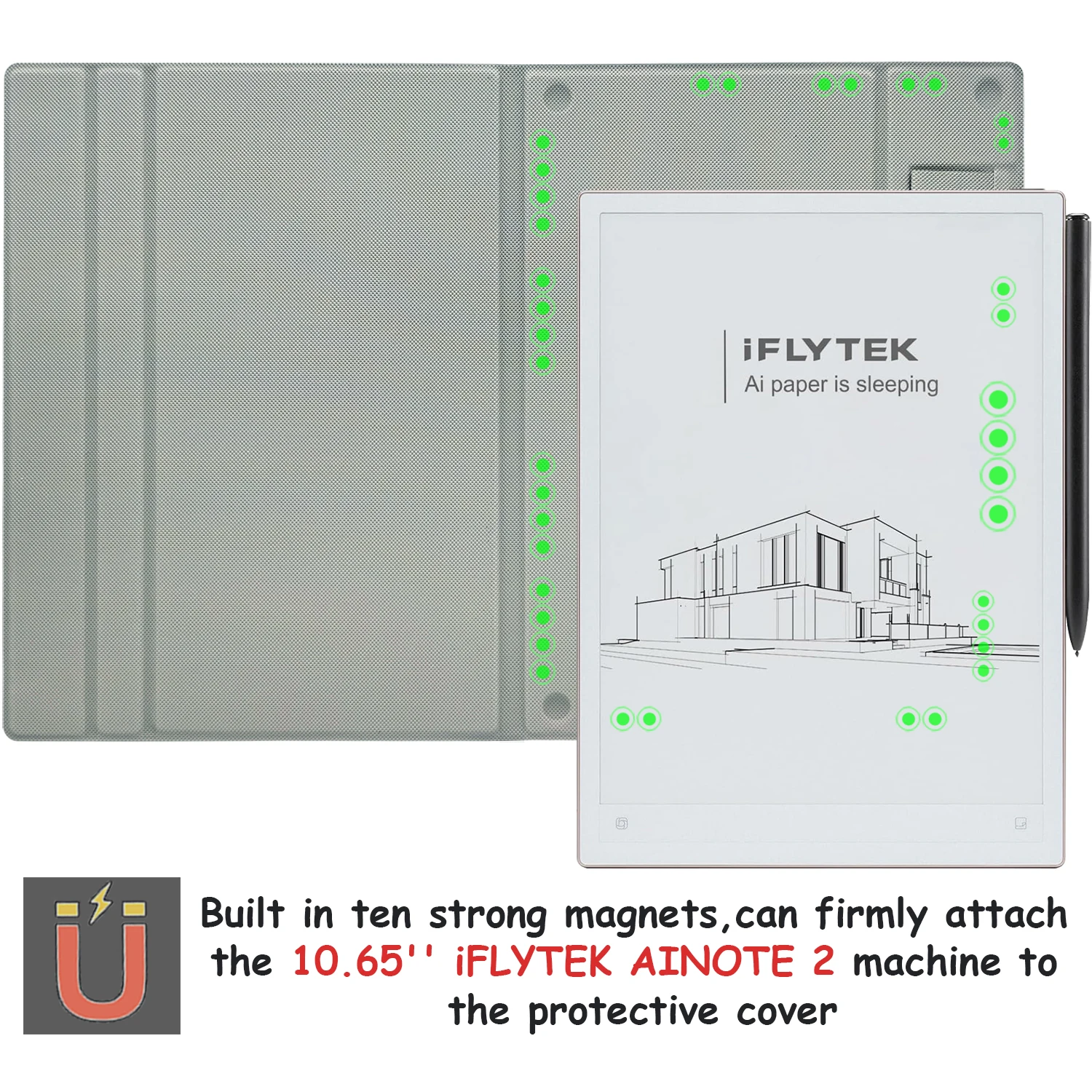 iFLYTEK
Ai paper is sleeping

Built in ten strong magnets,can firmly attach the 10.65'' iFLYTEK AINOTE 2 machine to the protective cover