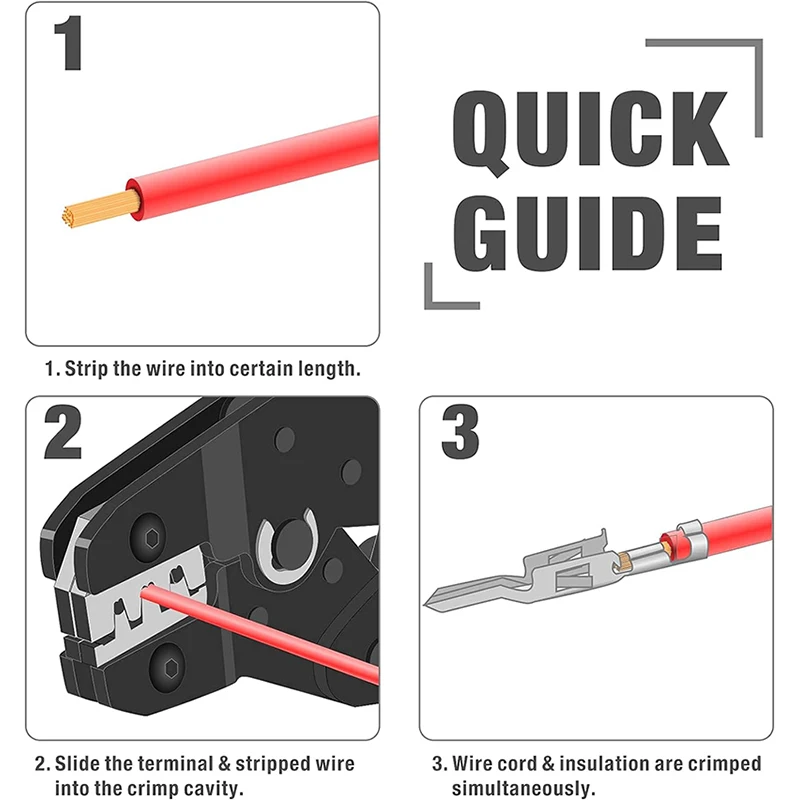 1

QUICK GUIDE

1. Strip the wire into certain length.

2

2. Slide the terminal & stripped wire into the crimp cavity.

3

3. Wire cord & insulation are crimped simultaneously.