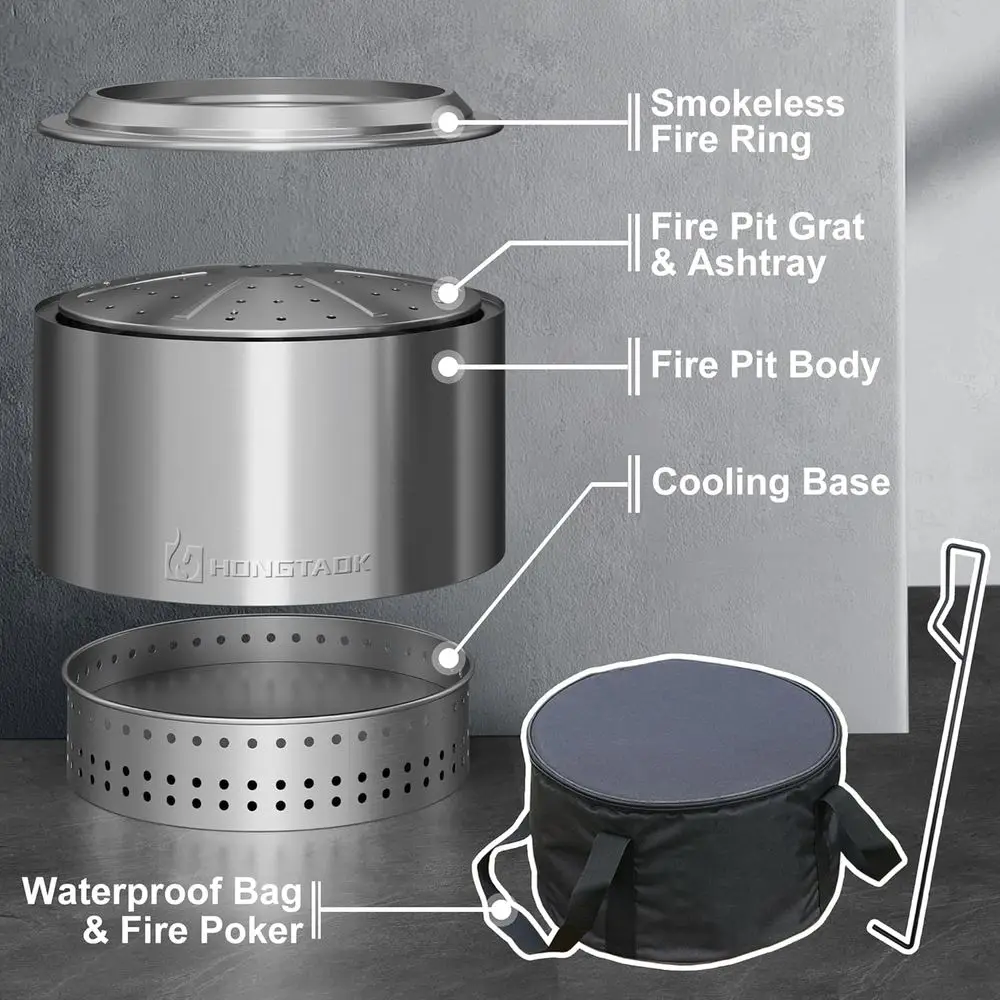 Smokeless Fire Ring

Fire Pit Grat & Ashtray

Fire Pit Body

Cooling Base

HONGTAOK

Waterproof Bag & Fire Poker