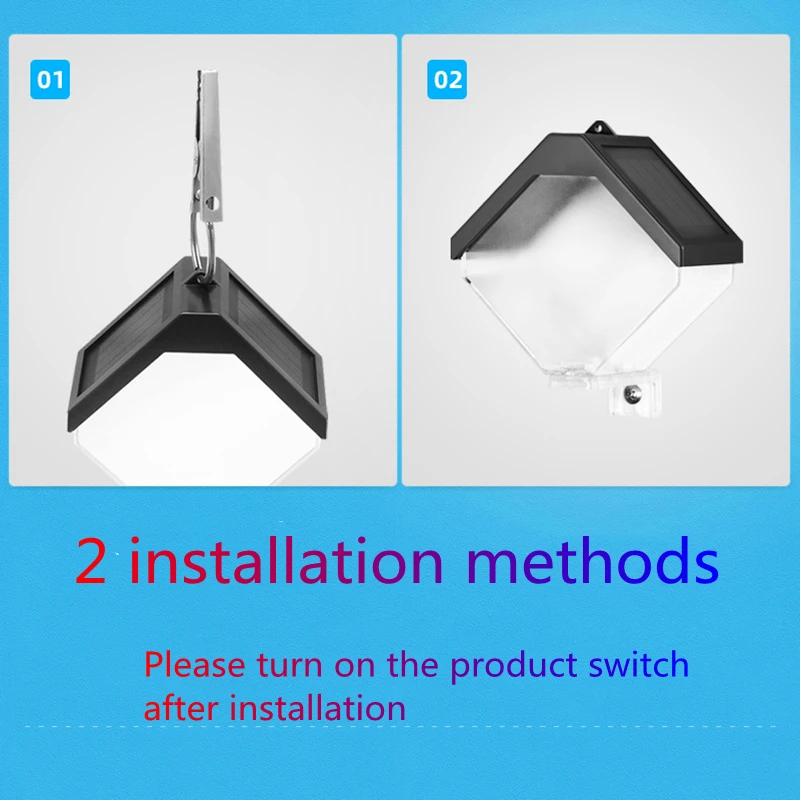 01

02

2 installation methods

Please turn on the product switch after installation