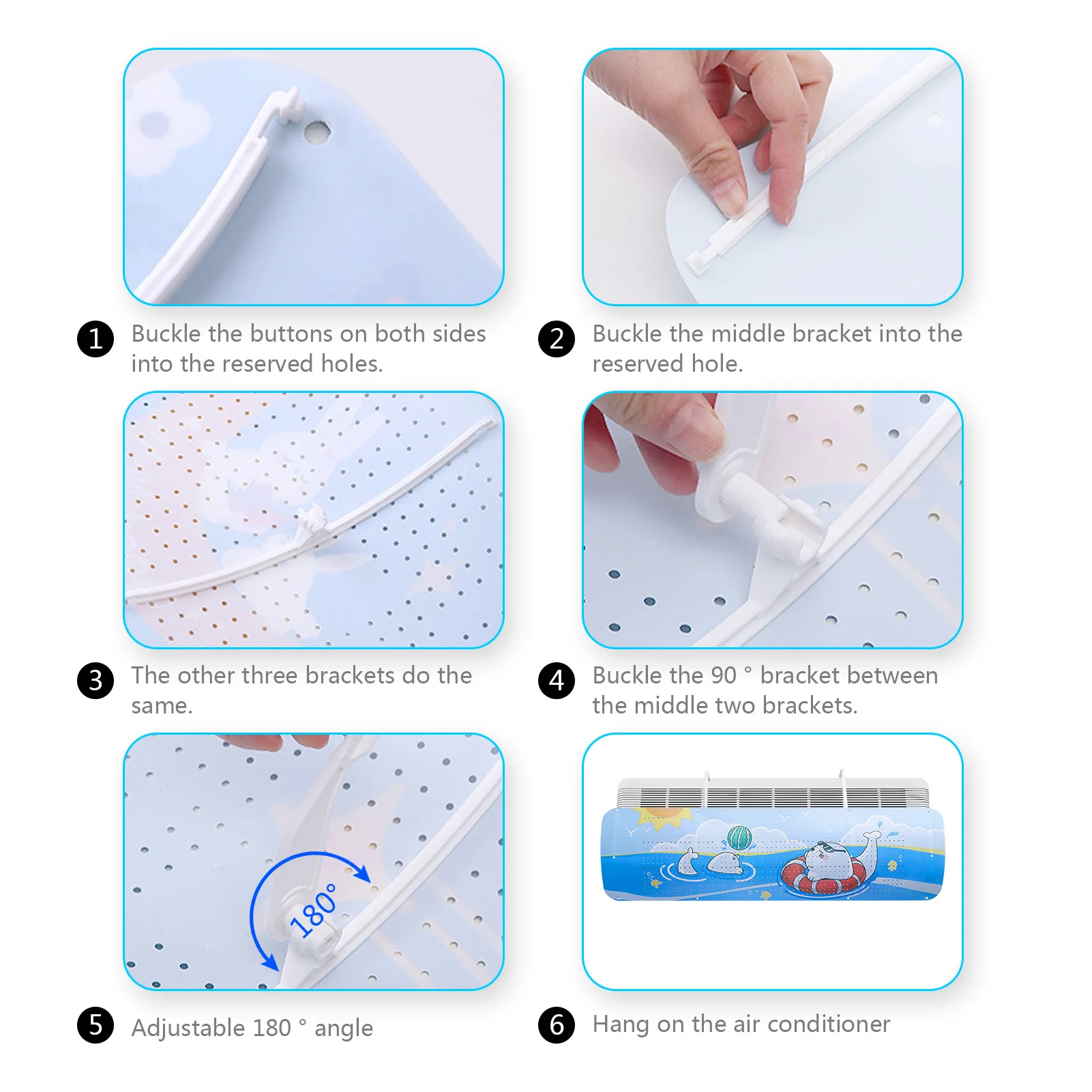 1 Buckle the buttons on both sides into the reserved holes.

2 Buckle the middle bracket into the reserved hole.

3 The other three brackets do the same.

4 Buckle the 90 ° bracket between the middle two brackets.

180°

5 Adjustable 180 ° angle

6 Hang on the air conditioner