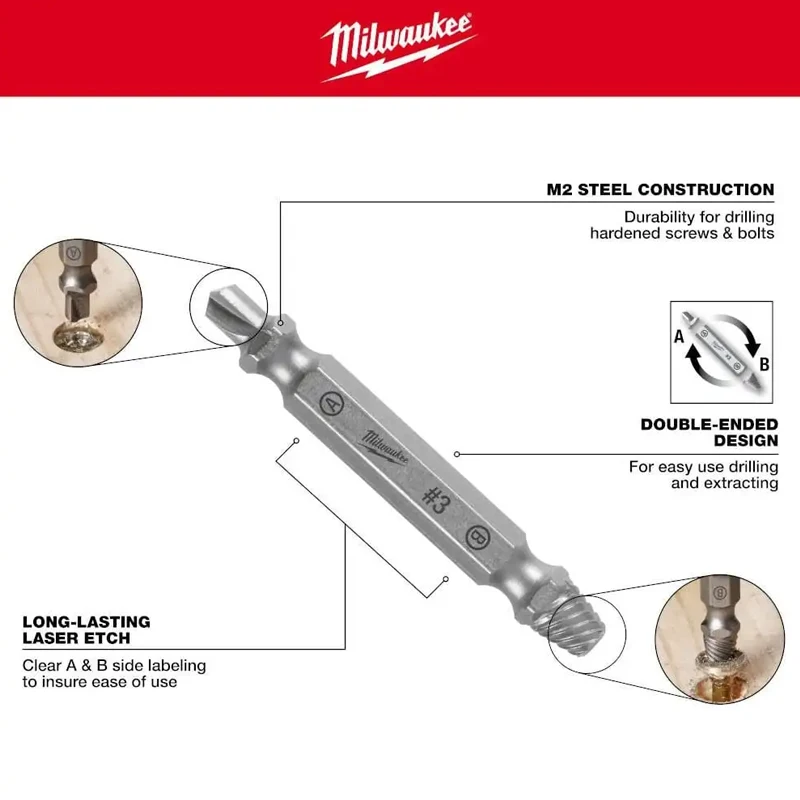 Milwaukee

M2 STEEL CONSTRUCTION
Durability for drilling hardened screws & bolts

A
B

DOUBLE-ENDED DESIGN
For easy use drilling and extracting

A
Milwaukee
#3
B

LONG-LASTING LASER ETCH
Clear A & B side labeling to insure ease of use