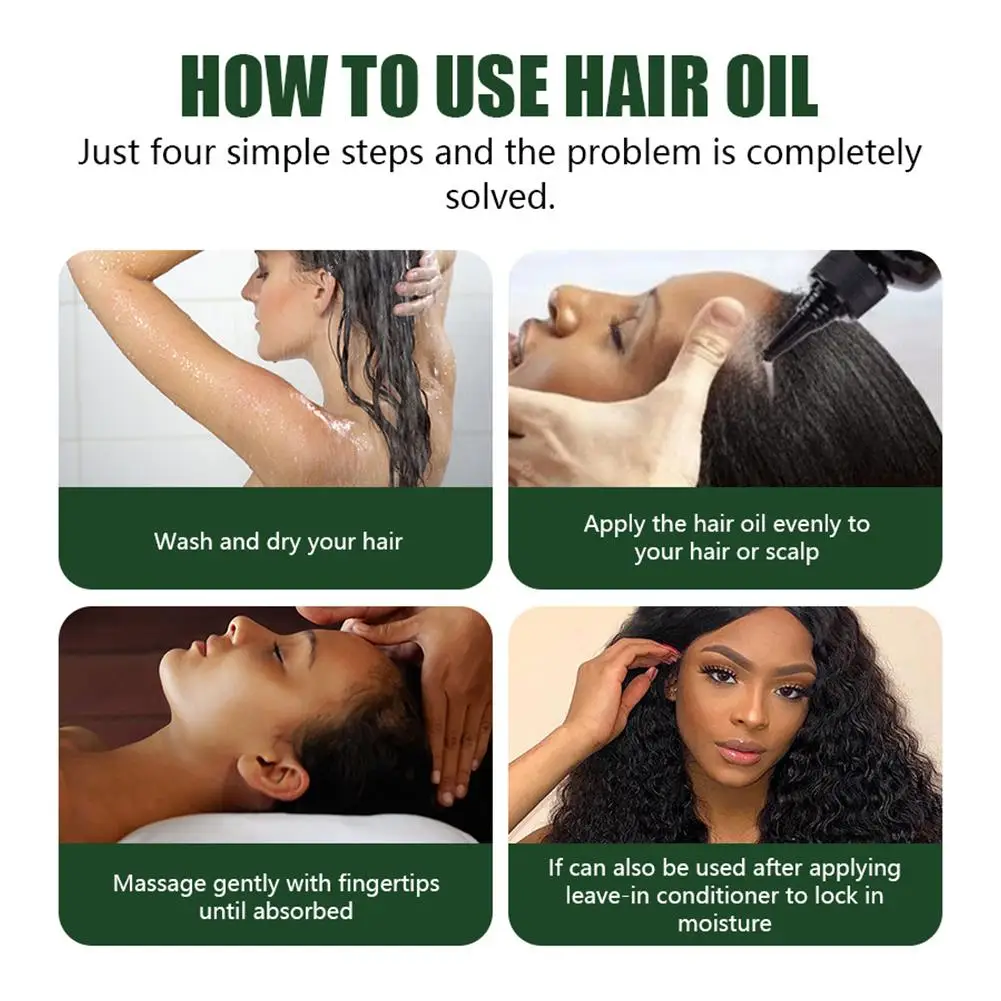 HOW TO USE HAIR OIL
Just four simple steps and the problem is completely solved.

Wash and dry your hair

Apply the hair oil evenly to your hair or scalp

Massage gently with fingertips until absorbed

If can also be used after applying leave-in conditioner to lock in moisture