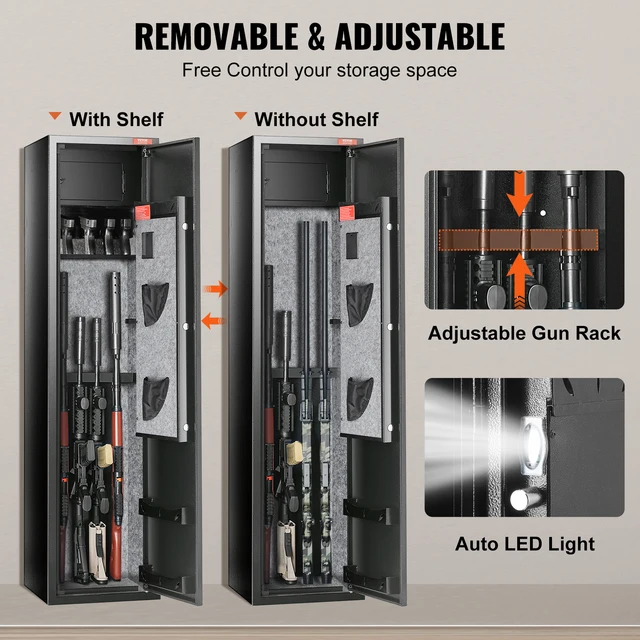 REMOVABLE & ADJUSTABLE
Free Control your storage space

With Shelf

Without Shelf

Adjustable Gun Rack

Auto LED Light