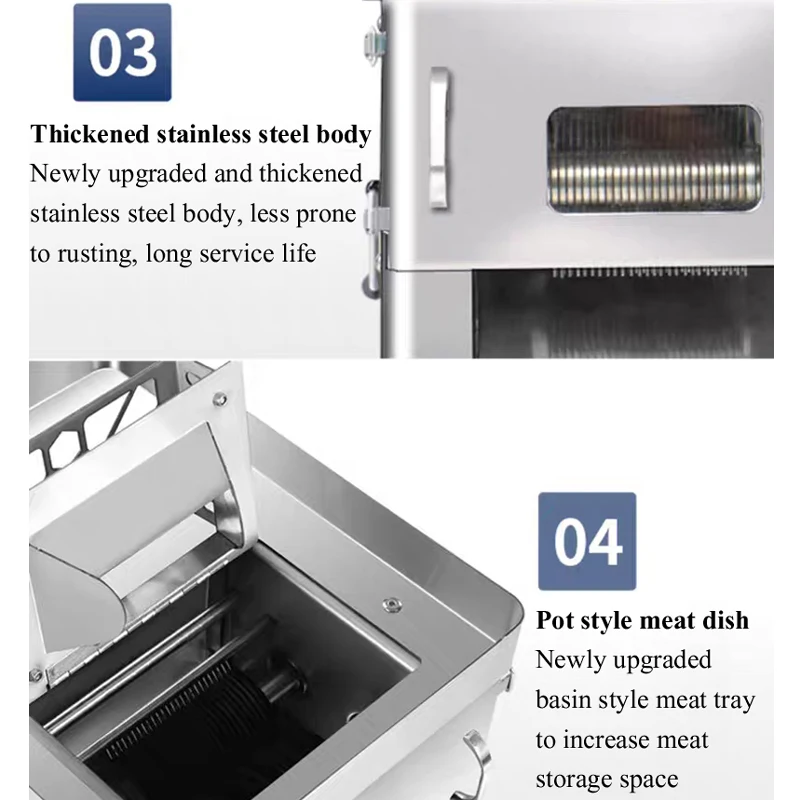 03

Thickened stainless steel body
Newly upgraded and thickened stainless steel body, less prone to rusting, long service life

04

Pot style meat dish
Newly upgraded basin style meat tray to increase meat storage space