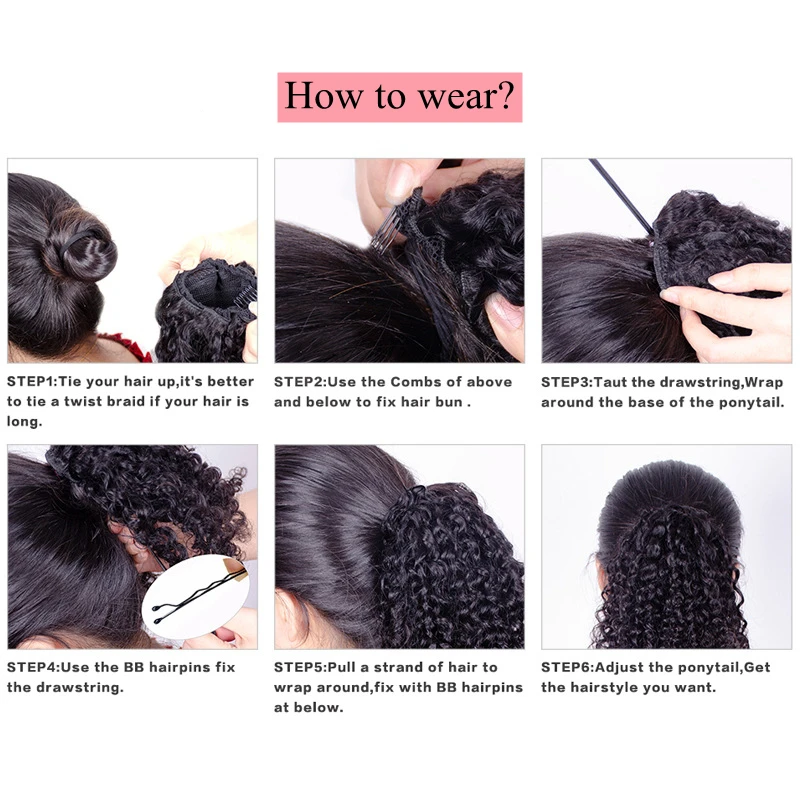 How to wear?

STEP1:Tie your hair up,it's better to tie a twist braid if your hair is long.

STEP2:Use the Combs of above and below to fix hair bun .

STEP3:Taut the drawstring,Wrap around the base of the ponytail.

STEP4:Use the BB hairpins fix the drawstring.

STEP5:Pull a strand of hair to wrap around,fix with BB hairpins at below.

STEP6:Adjust the ponytail,Get the hairstyle you want.