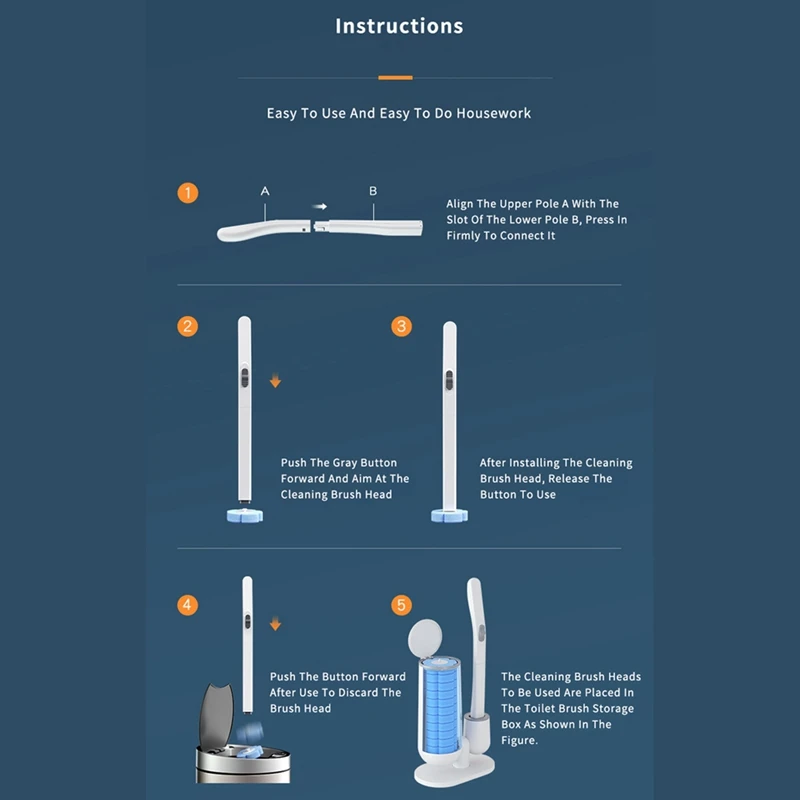 Instructions

Easy To Use And Easy To Do Housework

1

A

B

Align The Upper Pole A With The Slot Of The Lower Pole B, Press In Firmly To Connect It

2

Push The Gray Button Forward And Aim At The Cleaning Brush Head

3

After Installing The Cleaning Brush Head, Release The Button To Use

4

Push The Button Forward After Use To Discard The Brush Head

5

The Cleaning Brush Heads To Be Used Are Placed In The Toilet Brush Storage Box As Shown In The Figure.