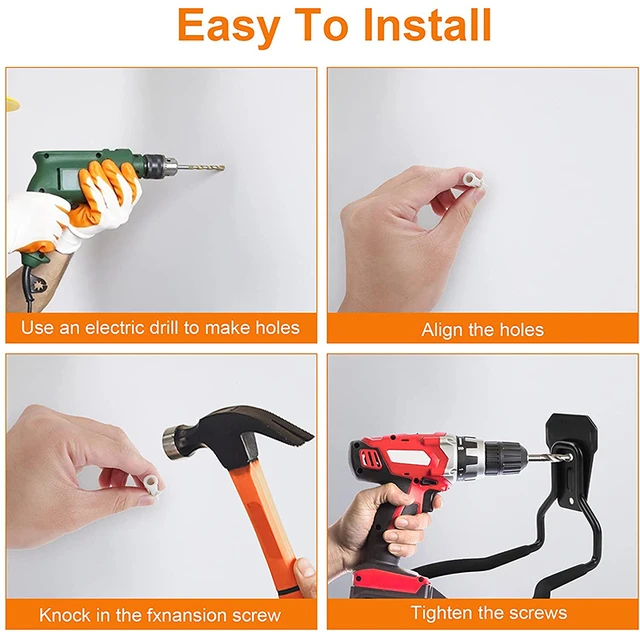 Easy To Install

Use an electric drill to make holes

Align the holes

Knock in the fxnansion screw

Tighten the screws