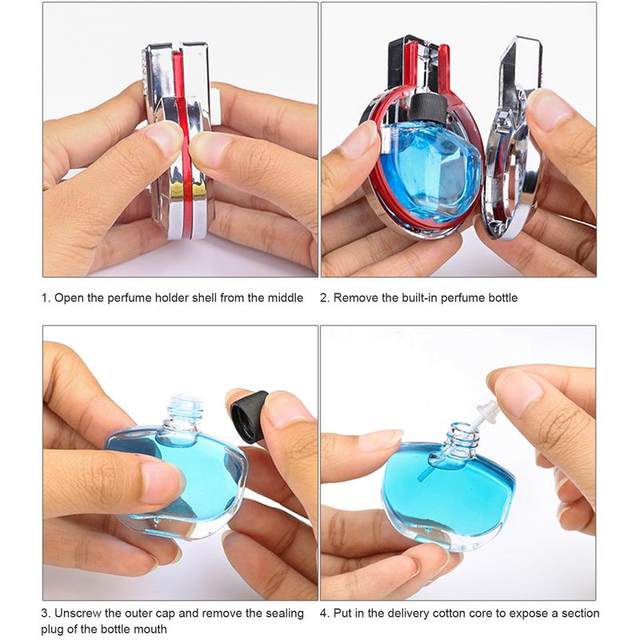 1. Open the perfume holder shell from the middle

2. Remove the built-in perfume bottle

3. Unscrew the outer cap and remove the sealing plug of the bottle mouth

4. Put in the delivery cotton core to expose a section