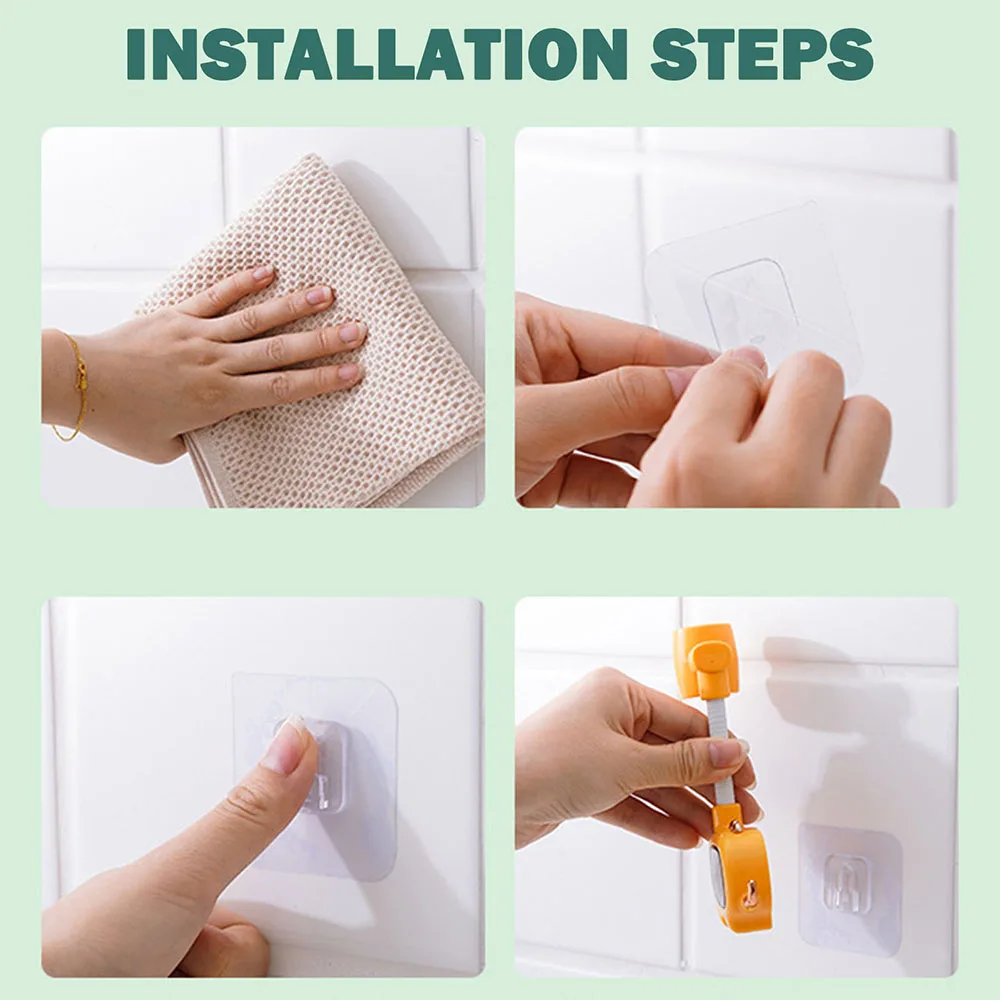 INSTALLATION STEPS