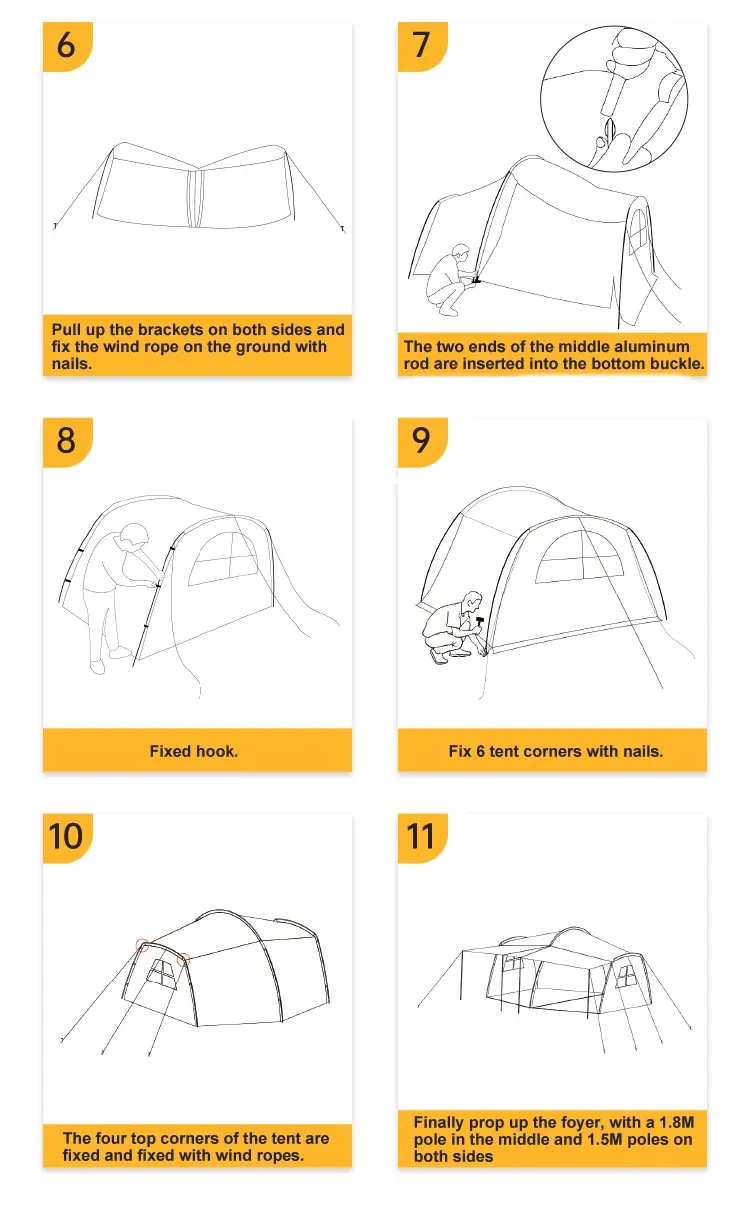 6

Pull up the brackets on both sides and fix the wind rope on the ground with nails.

7

The two ends of the middle aluminum rod are inserted into the bottom buckle.

8

Fixed hook.

9

Fix 6 tent corners with nails.

10

The four top corners of the tent are fixed and fixed with wind ropes.

11

Finally prop up the foyer, with a 1.8M pole in the middle and 1.5M poles on both sides