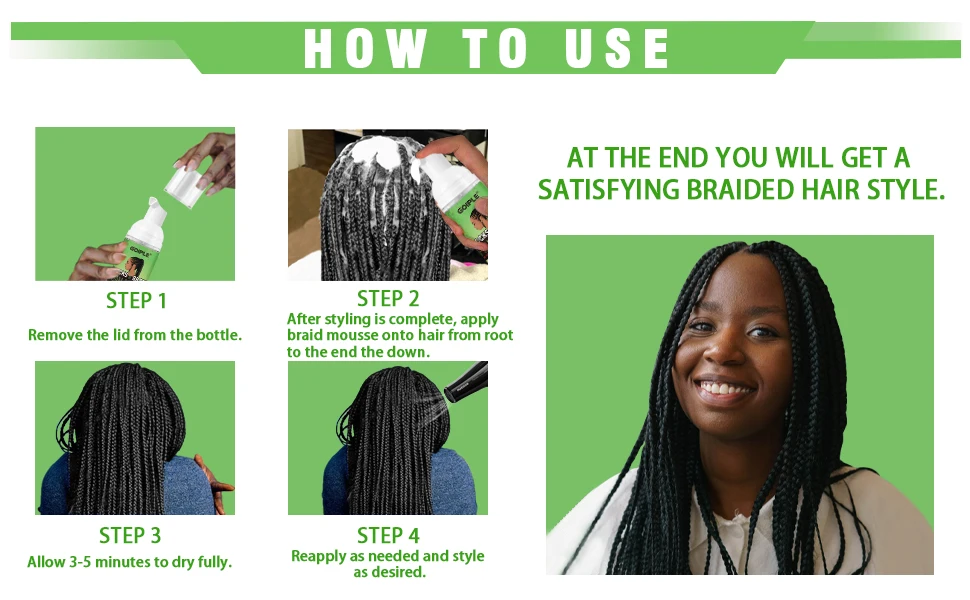 HOW TO USE

GOIPLE

STEP 1
Remove the lid from the bottle.

GOIPLE

STEP 2
After styling is complete, apply braid mousse onto hair from root to the end the down.

STEP 3
Allow 3-5 minutes to dry fully.

STEP 4
Reapply as needed and style as desired.

AT THE END YOU WILL GET A SATISFYING BRAIDED HAIR STYLE.