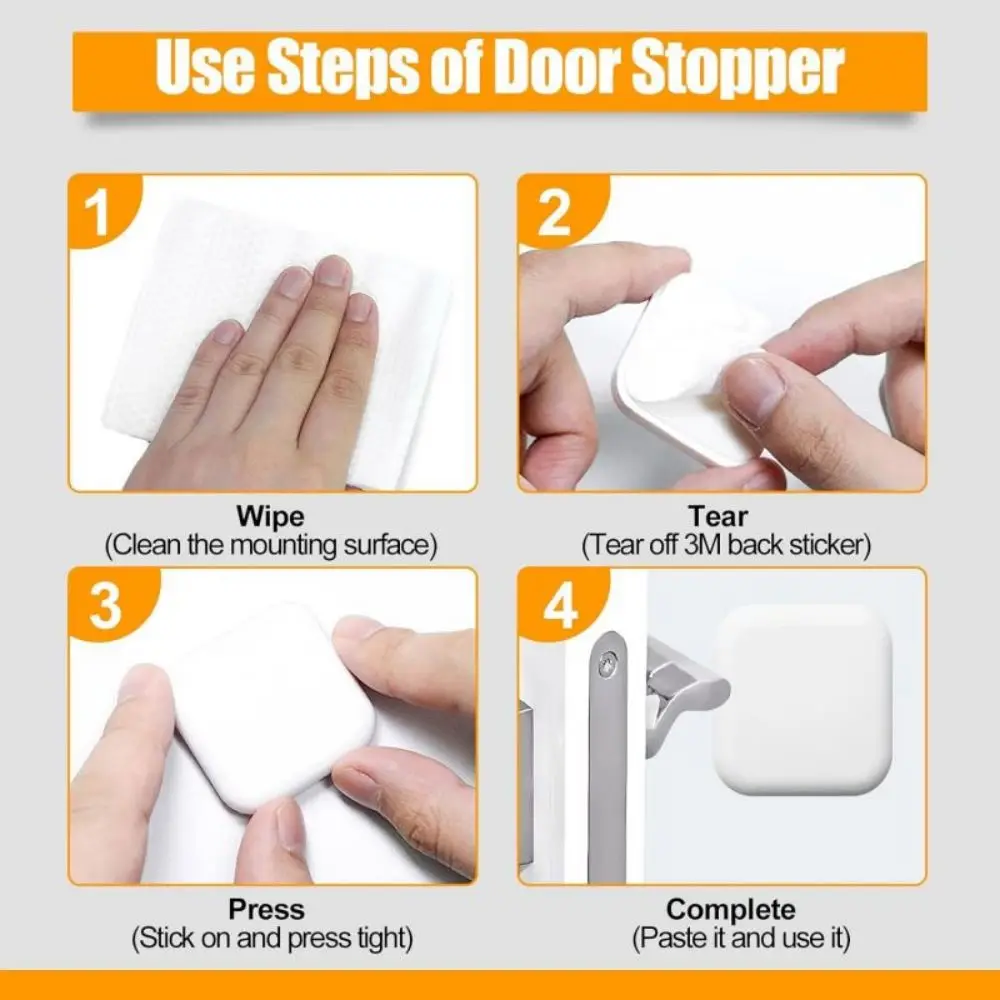 Use Steps of Door Stopper

1

Wipe
(Clean the mounting surface)

2

Tear
(Tear off 3M back sticker)

3

Press
(Stick on and press tight)

4

Complete
(Paste it and use it)