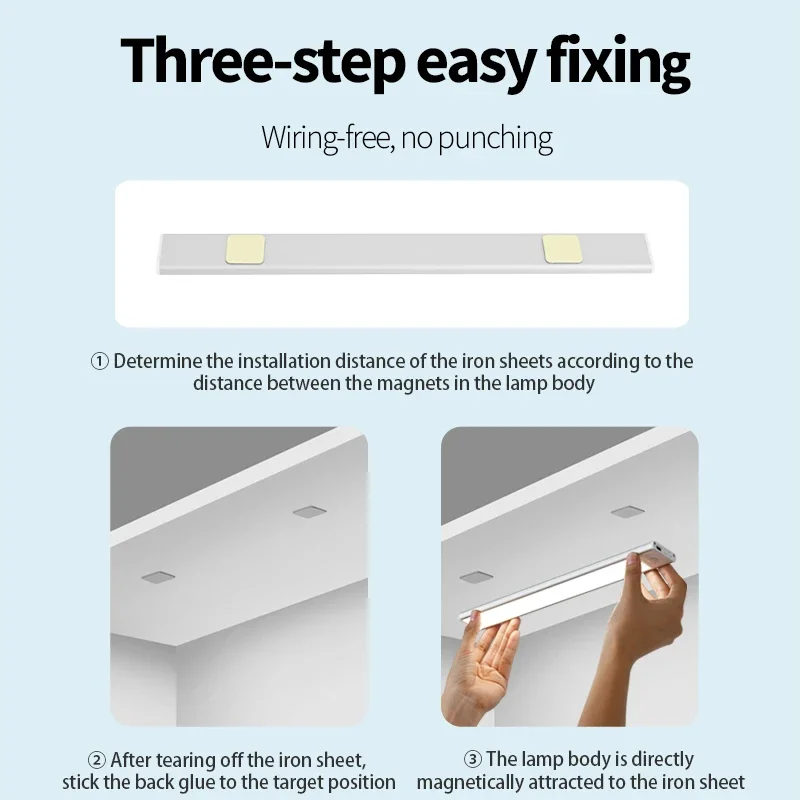 Three-step easy fixing

Wiring-free, no punching

① Determine the installation distance of the iron sheets according to the distance between the magnets in the lamp body

② After tearing off the iron sheet, stick the back glue to the target position

③ The lamp body is directly magnetically attracted to the iron sheet