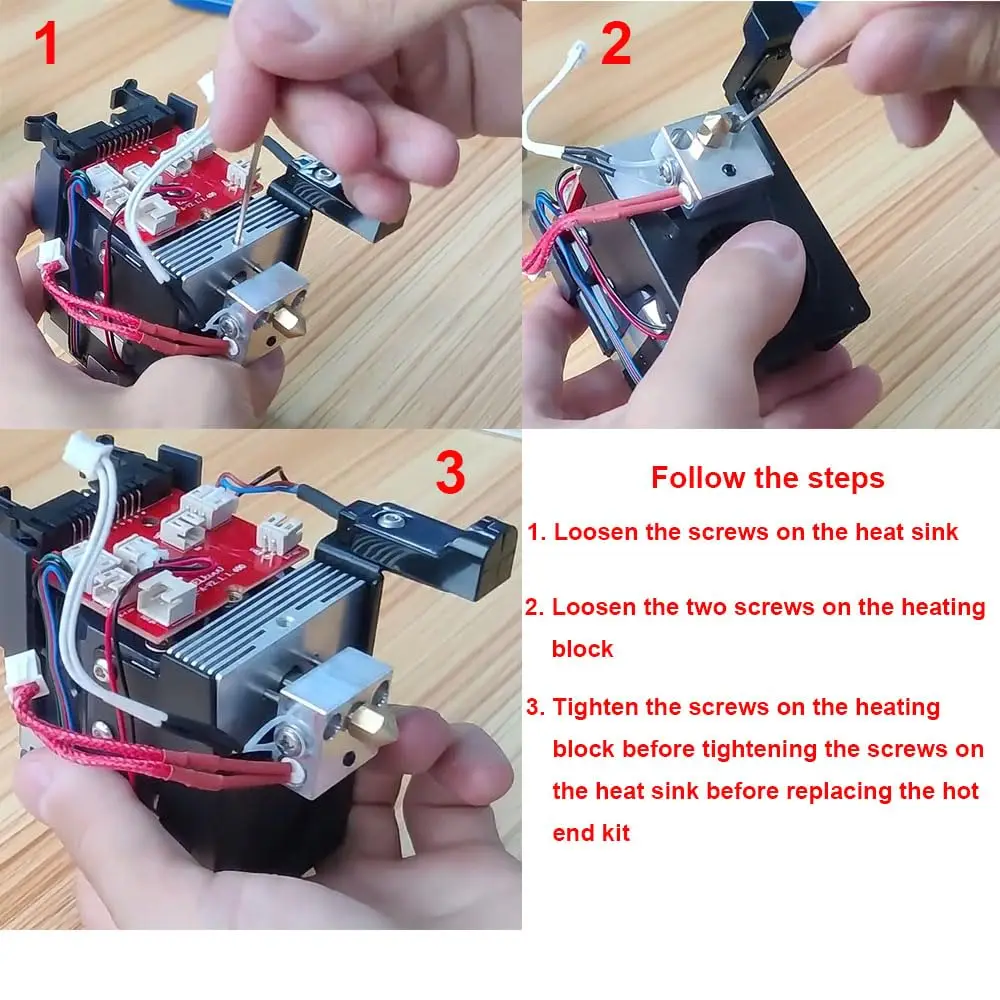 1

2

3

Follow the steps

1. Loosen the screws on the heat sink

2. Loosen the two screws on the heating block

3. Tighten the screws on the heating block before tightening the screws on the heat sink before replacing the hot end kit