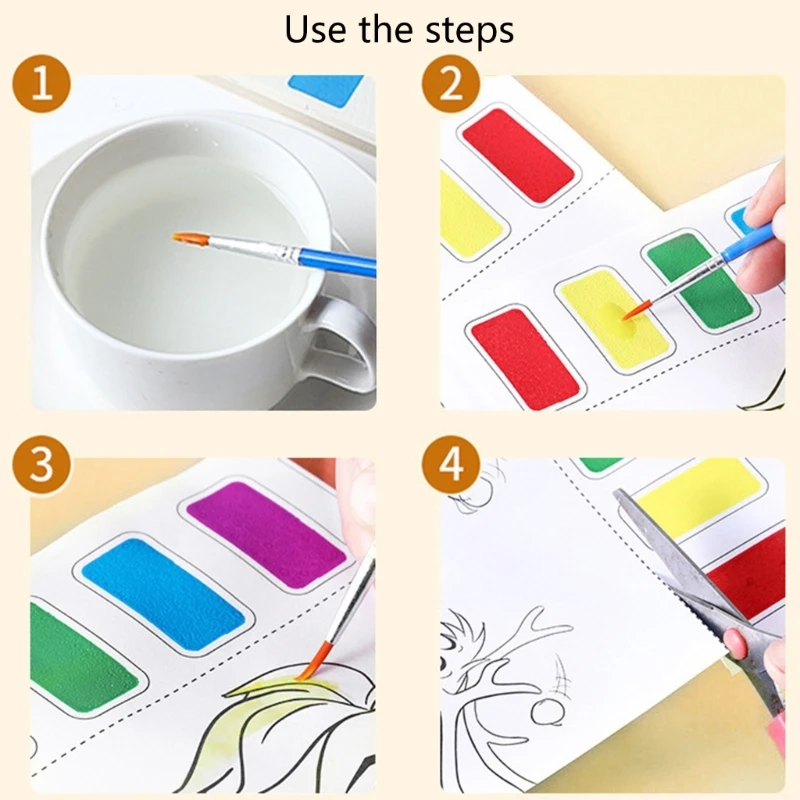 Use the steps

1

2

3

4