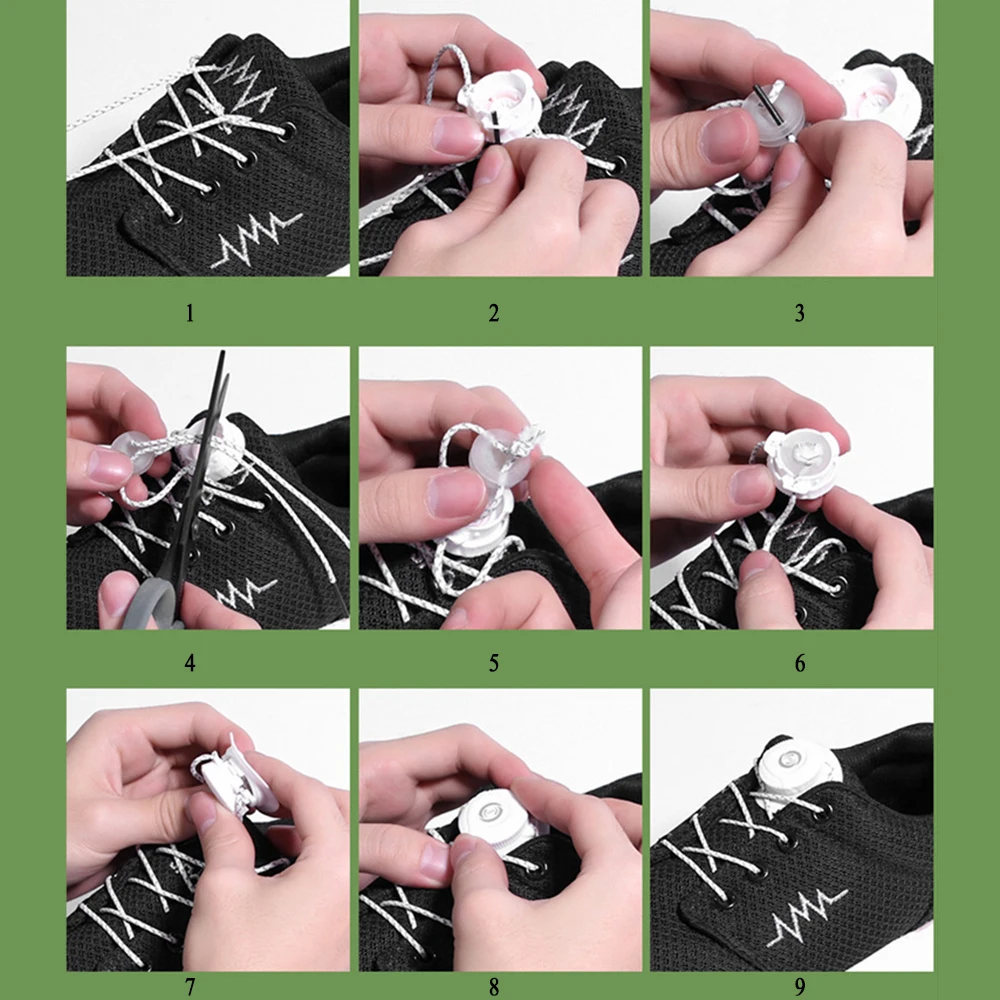 1
2
3
4
5
6
7
8
9