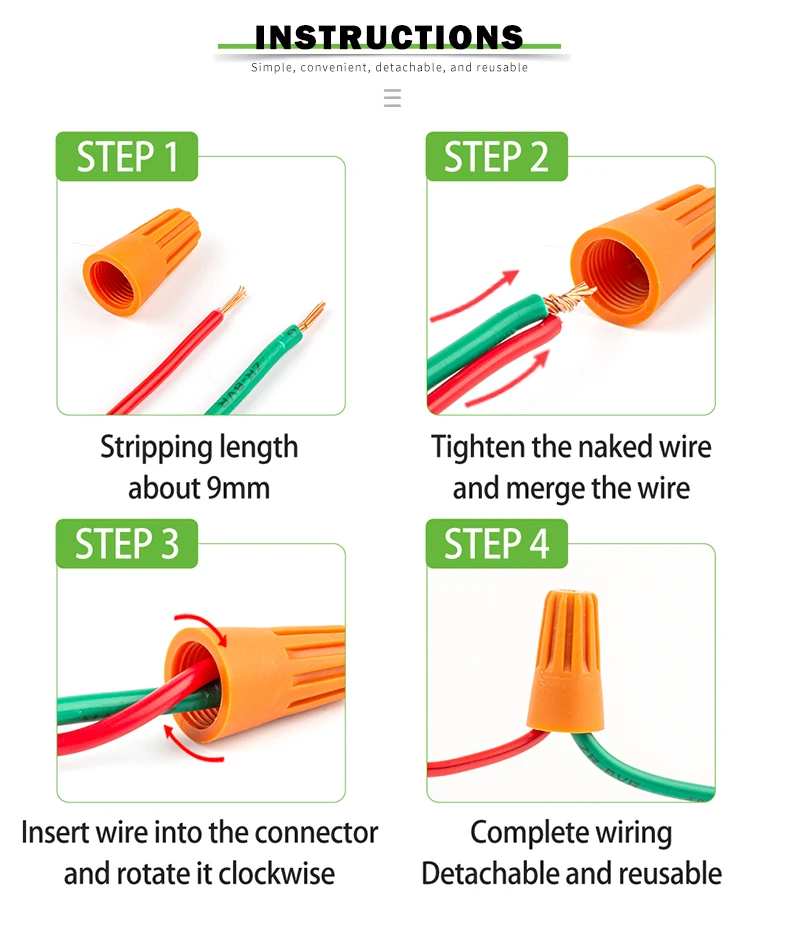 INSTRUCTIONS

Simple, convenient, detachable, and reusable

STEP 1

Stripping length about 9mm

STEP 2

Tighten the naked wire and merge the wire

STEP 3

Insert wire into the connector and rotate it clockwise

STEP 4

Complete wiring Detachable and reusable