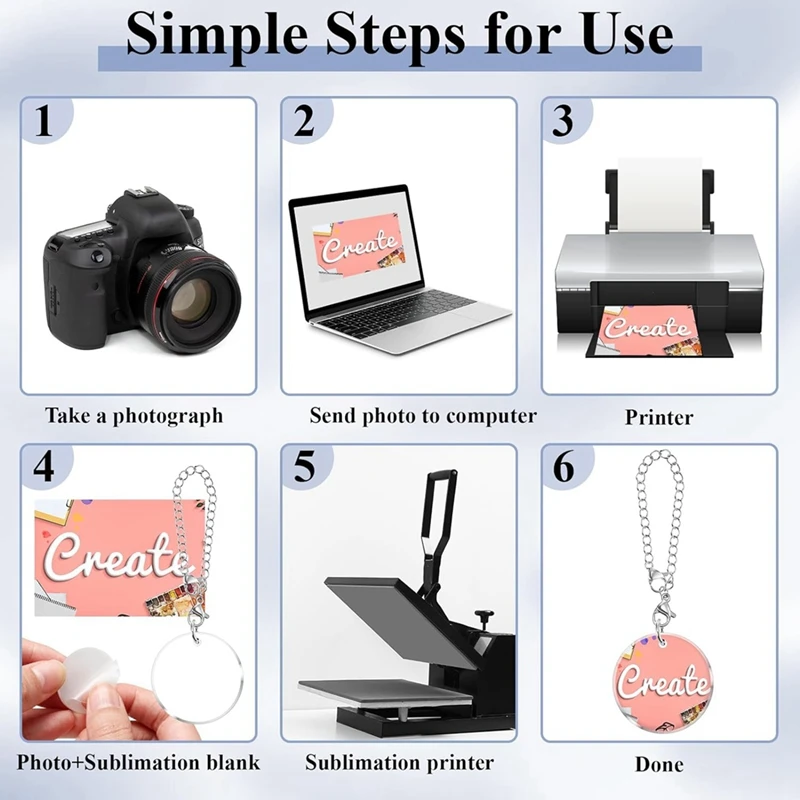 Simple Steps for Use

1

Take a photograph

2

Create

Send photo to computer

3

Create

Printer

4

Create

Photo+Sublimation blank

5

Sublimation printer

6

Create

Done