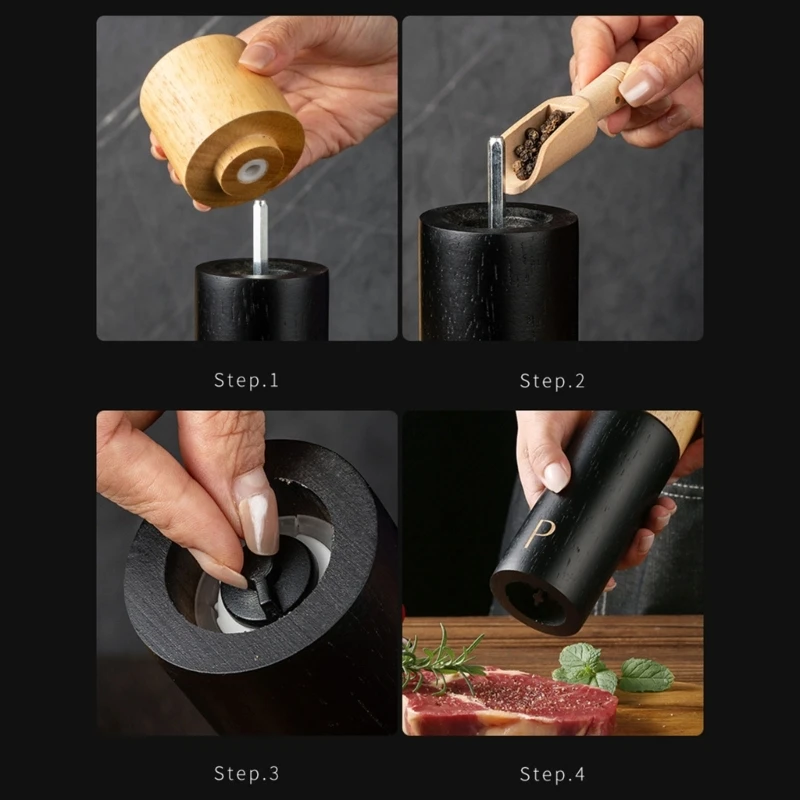 Step.1

Step.2

Step.3

P

Step.4