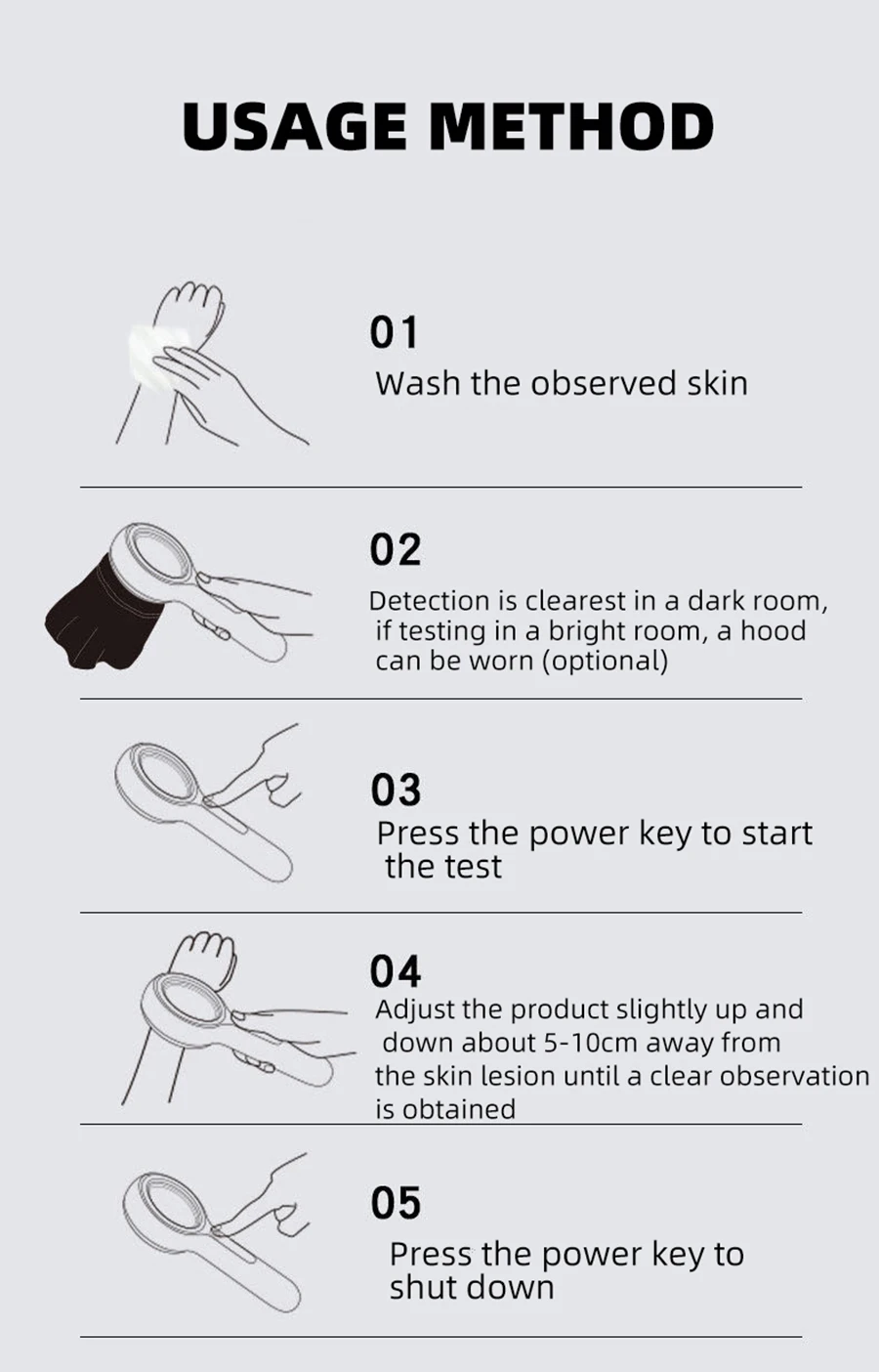 USAGE METHOD

01
Wash the observed skin

02
Detection is clearest in a dark room, if testing in a bright room, a hood can be worn (optional)

03
Press the power key to start the test

04
Adjust the product slightly up and down about 5-10cm away from the skin lesion until a clear observation is obtained

05
Press the power key to shut down