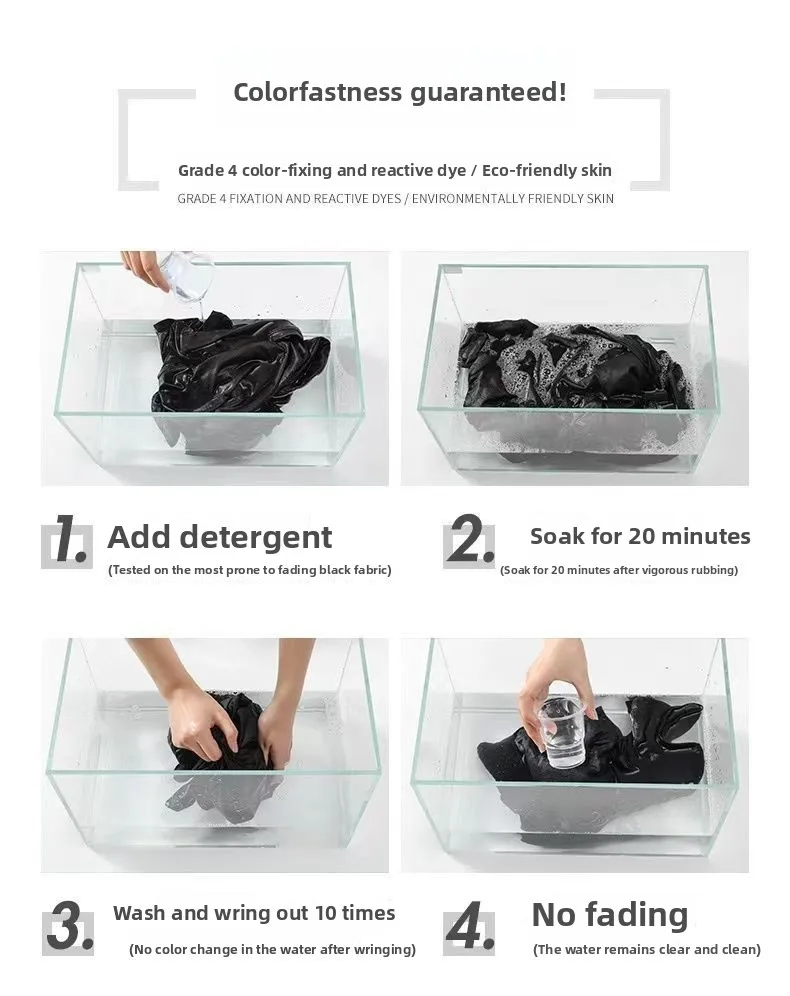 Colorfastness guaranteed!

Grade 4 color-fixing and reactive dye / Eco-friendly skin

GRADE 4 FIXATION AND REACTIVE DYES / ENVIRONMENTALLY FRIENDLY SKIN

1. Add detergent
(Tested on the most prone to fading black fabric)

2. Soak for 20 minutes
(Soak for 20 minutes after vigorous rubbing)

3. Wash and wring out 10 times
(No color change in the water after wringing)

4. No fading
(The water remains clear and clean)