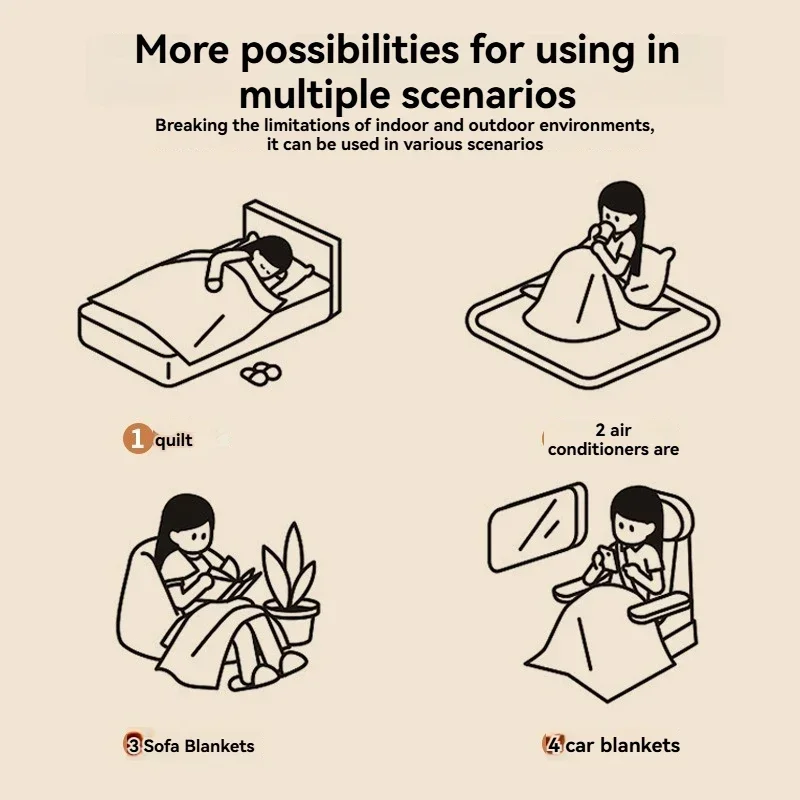 More possibilities for using in multiple scenarios

Breaking the limitations of indoor and outdoor environments, it can be used in various scenarios

1 quilt

2 air conditioners are

3 Sofa Blankets

4 car blankets