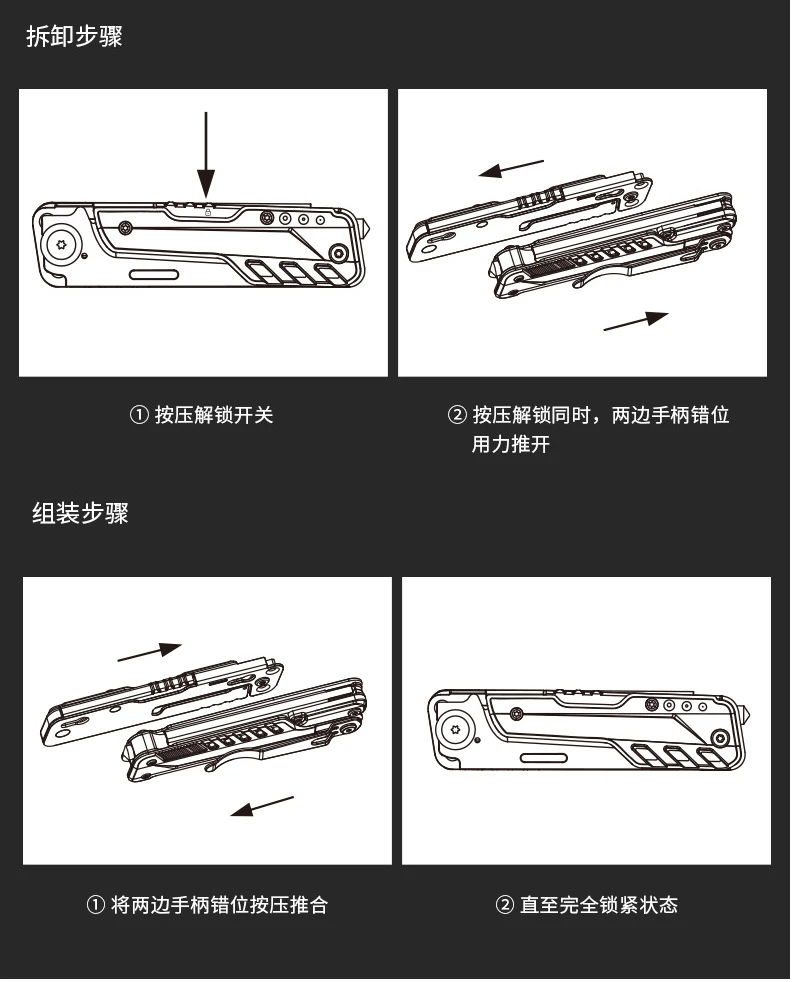 拆卸步骤

① 按压解锁开关

② 按压解锁同时，两边手柄错位用力推开

组装步骤

① 将两边手柄错位按压推合

② 直至完全锁紧状态