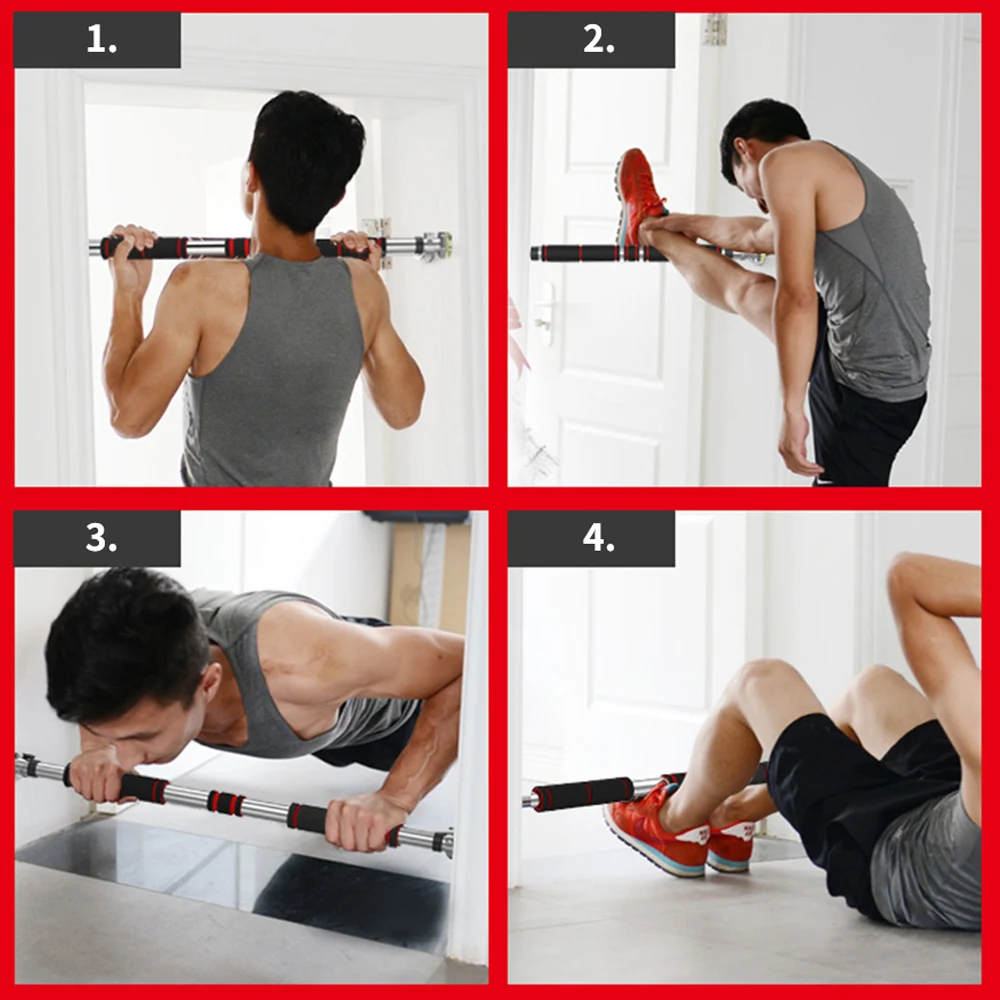 1.

2.

3.

4.