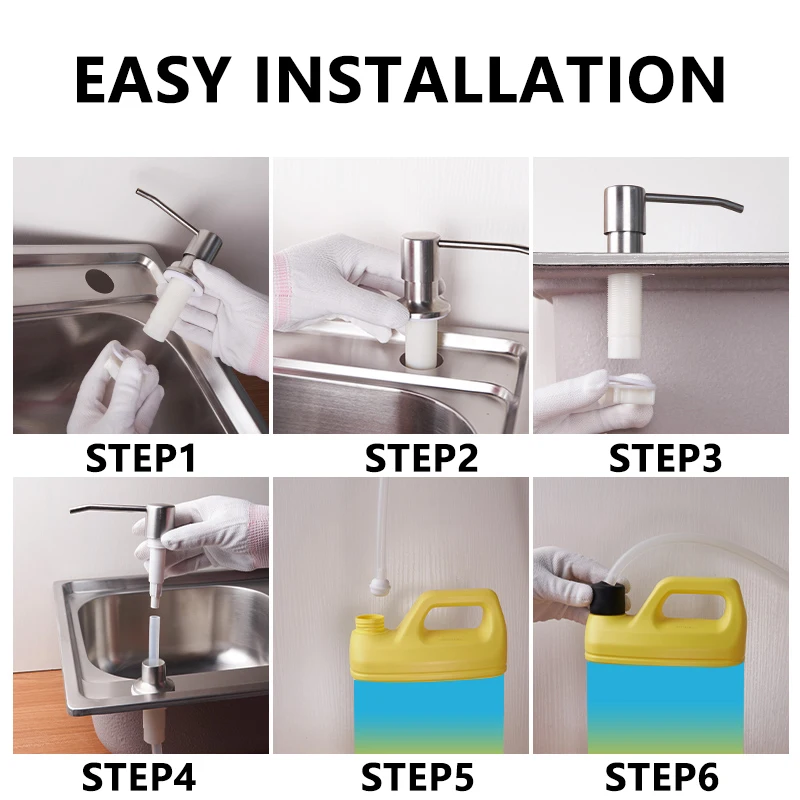 EASY INSTALLATION

STEP1

STEP2

STEP3

STEP4

STEP5

STEP6