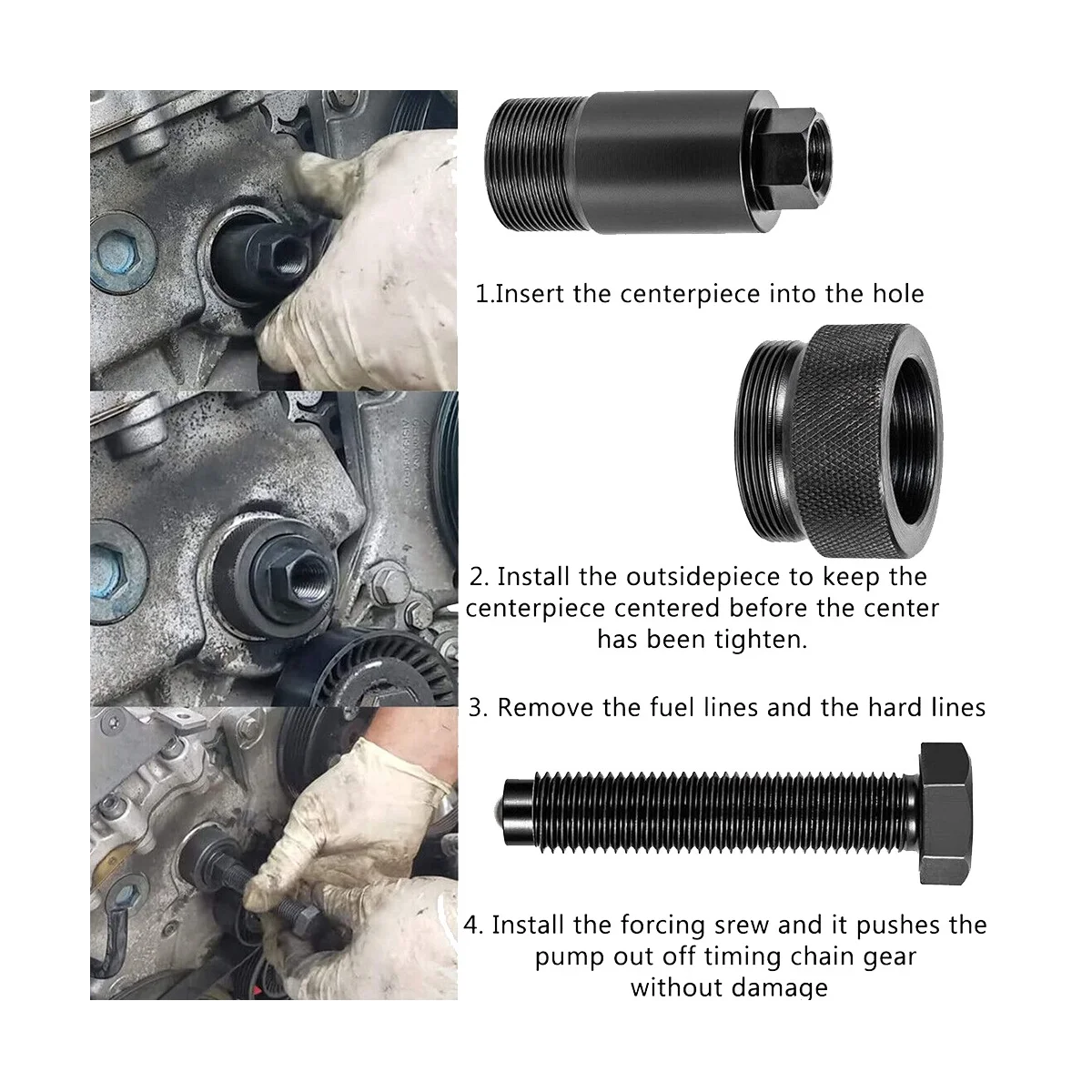 1.Insert the centerpiece into the hole

2. Install the outsidepiece to keep the centerpiece centered before the center has been tighten.

3. Remove the fuel lines and the hard lines

4. Install the forcing srew and it pushes the pump out off timing chain gear without damage