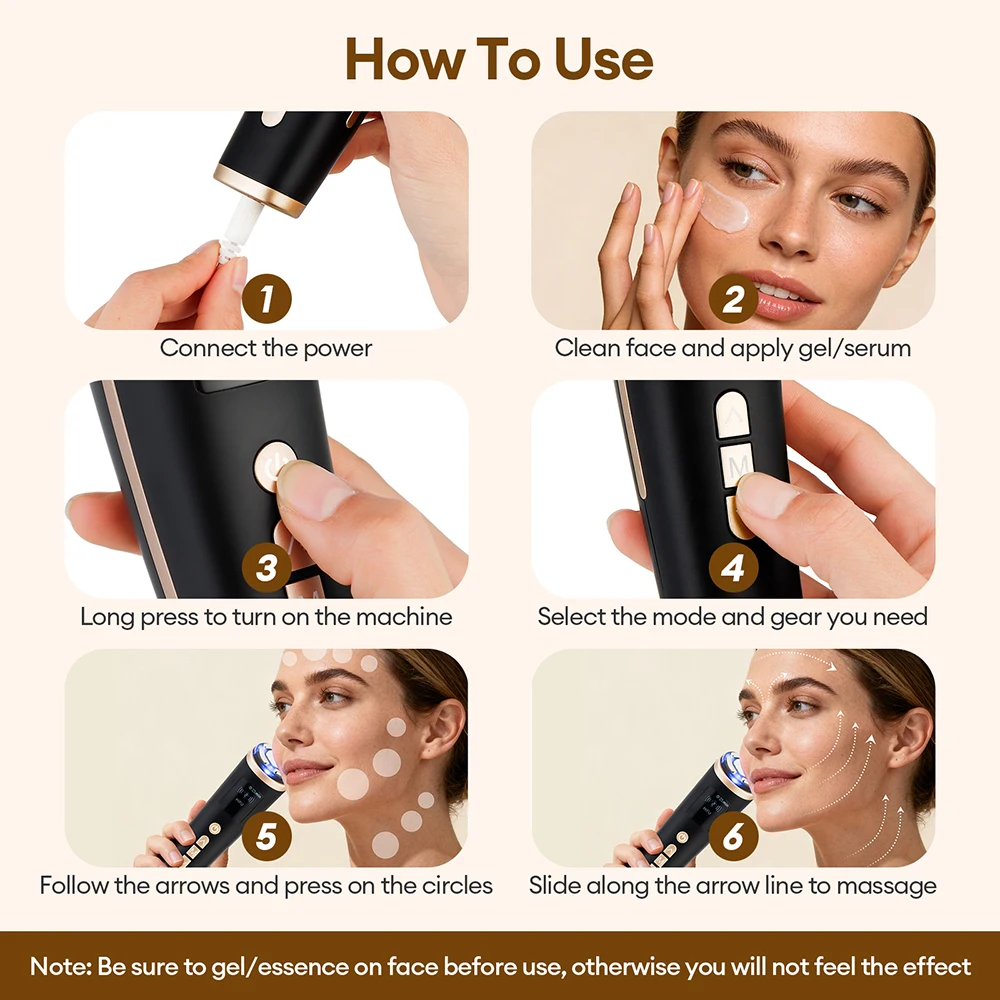 How To Use

1
Connect the power

2
Clean face and apply gel/serum

3
Long press to turn on the machine

M

4
Select the mode and gear you need

5
Follow the arrows and press on the circles

6
Slide along the arrow line to massage

Note: Be sure to gel/essence on face before use, otherwise you will not feel the effect