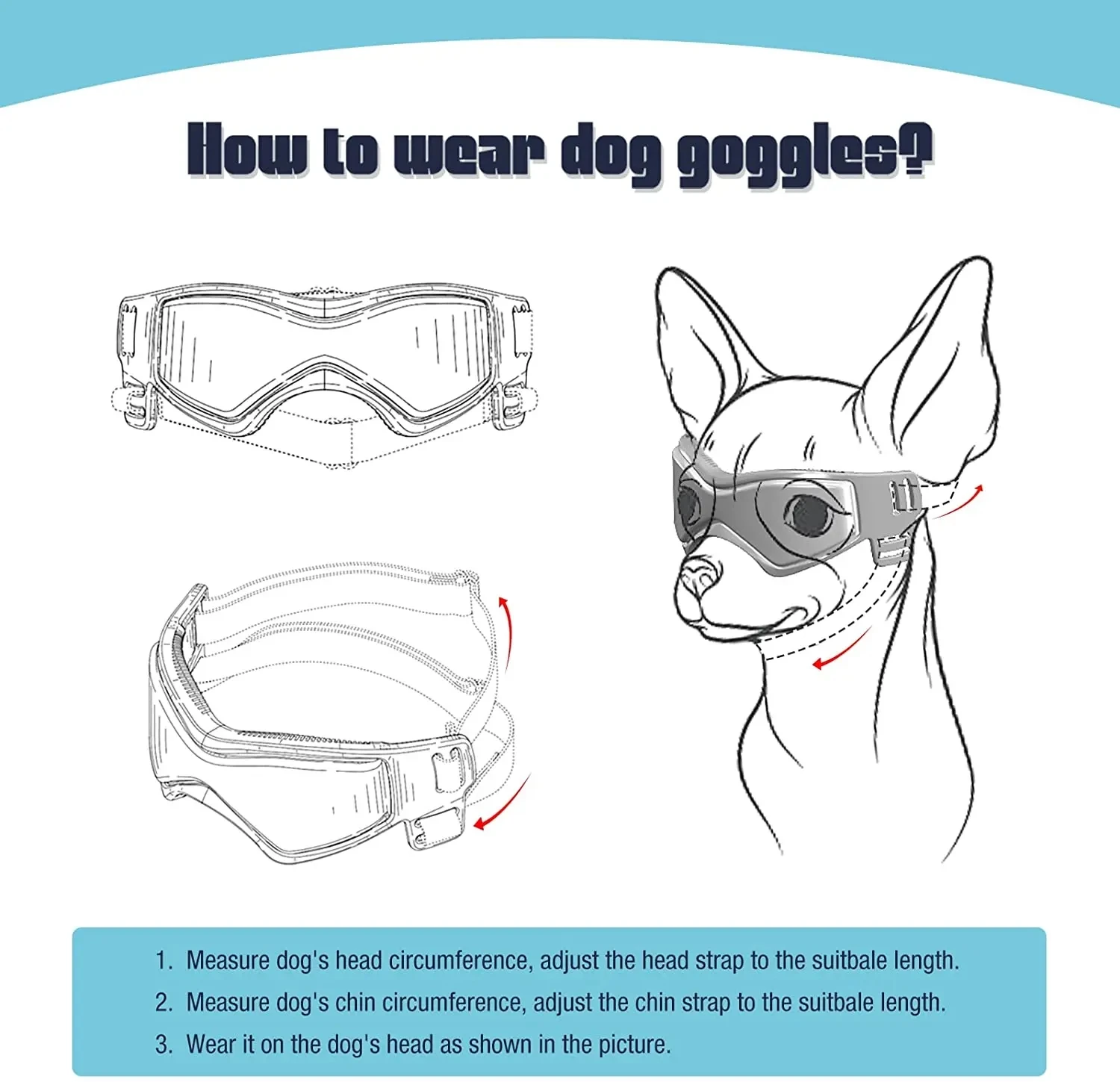 How to wear dog goggles?

1. Measure dog's head circumference, adjust the head strap to the suitbale length.
2. Measure dog's chin circumference, adjust the chin strap to the suitbale length.
3. Wear it on the dog's head as shown in the picture.