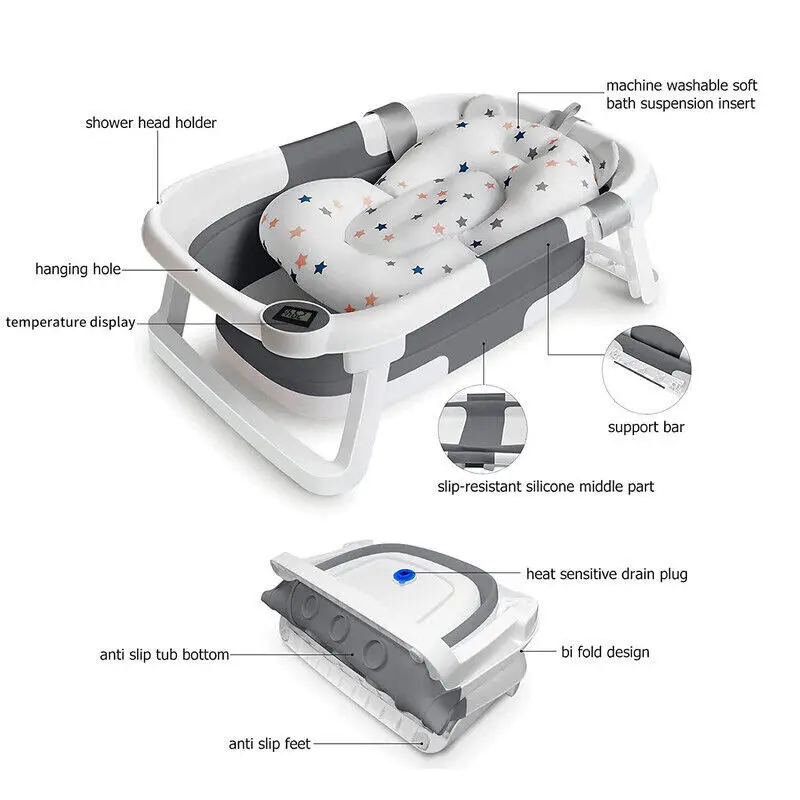 machine washable soft bath suspension insert

shower head holder

hanging hole

temperature display

support bar

slip-resistant silicone middle part

heat sensitive drain plug

anti slip tub bottom

bi fold design

anti slip feet