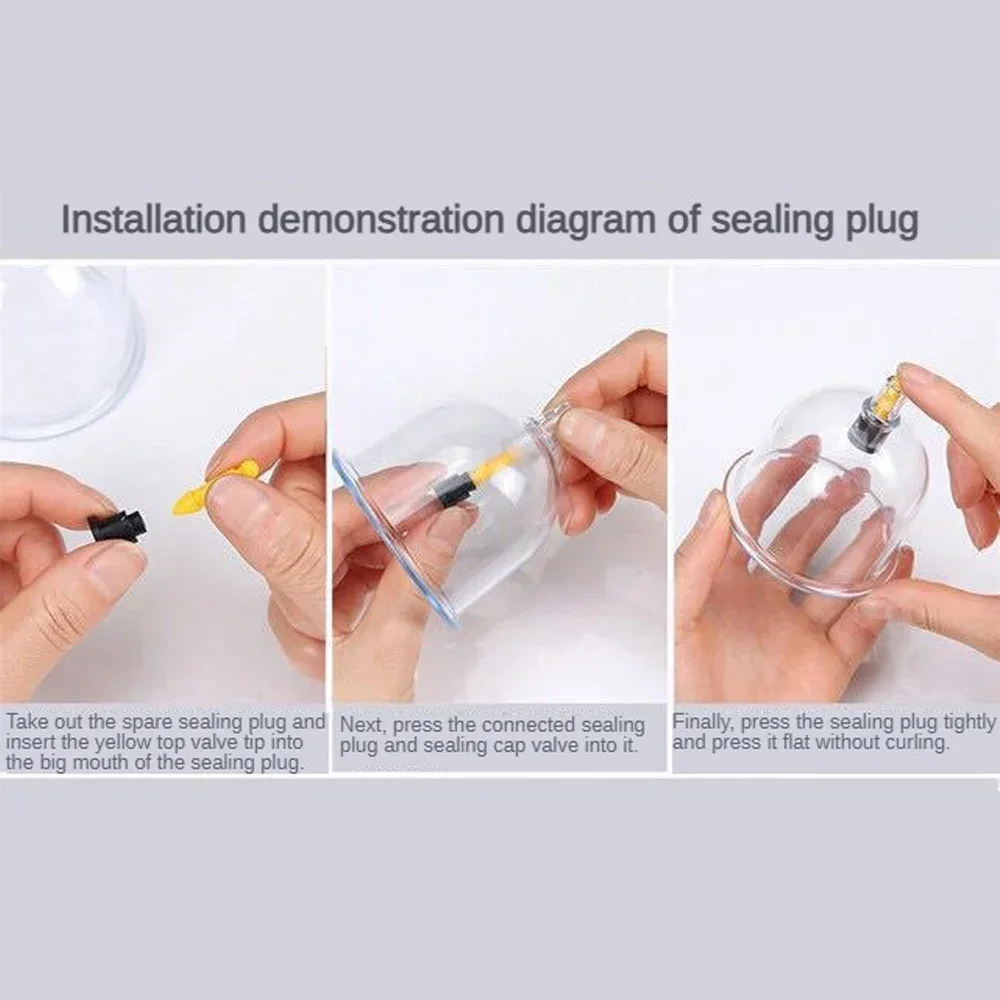 Installation demonstration diagram of sealing plug

Take out the spare sealing plug and insert the yellow top valve tip into the big mouth of the sealing plug.

Next, press the connected sealing plug and sealing cap valve into it.

Finally, press the sealing plug tightly and press it flat without curling.