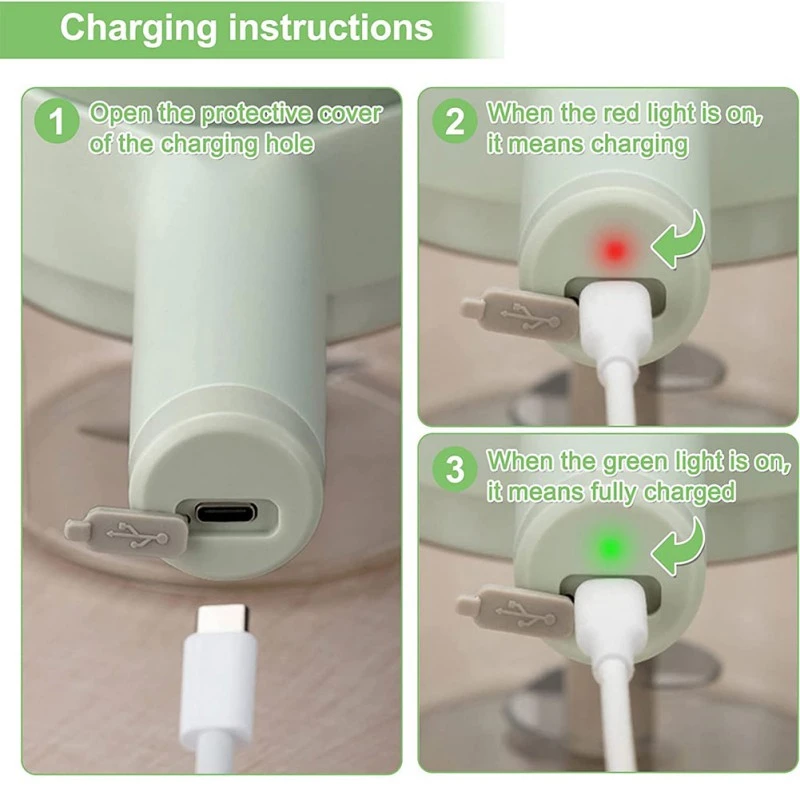 Charging instructions

1 Open the protective cover of the charging hole

2 When the red light is on, it means charging

3 When the green light is on, it means fully charged