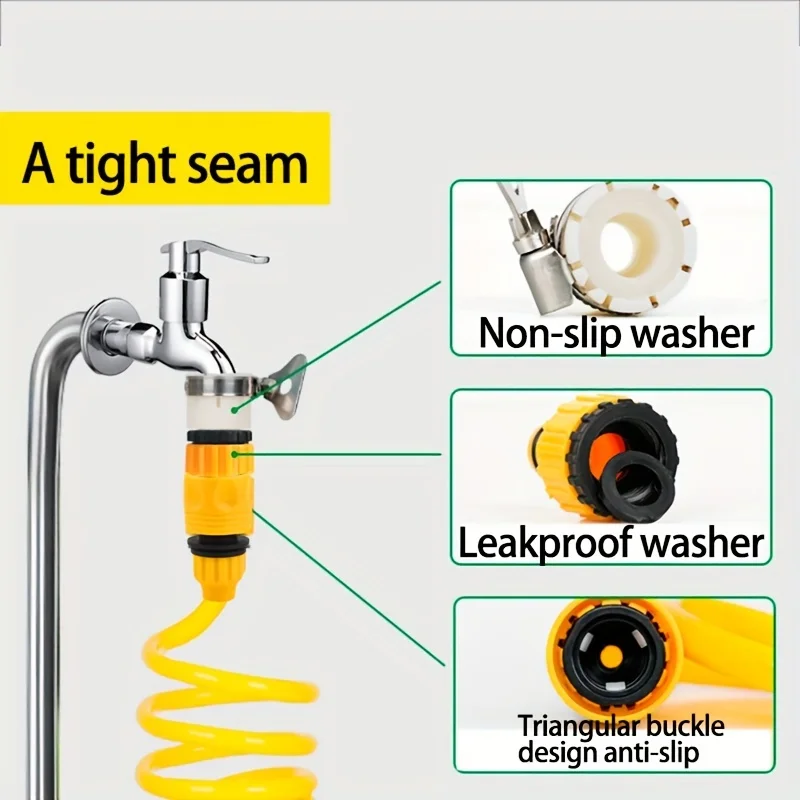 A tight seam

Non-slip washer

Leakproof washer

Triangular buckle design anti-slip