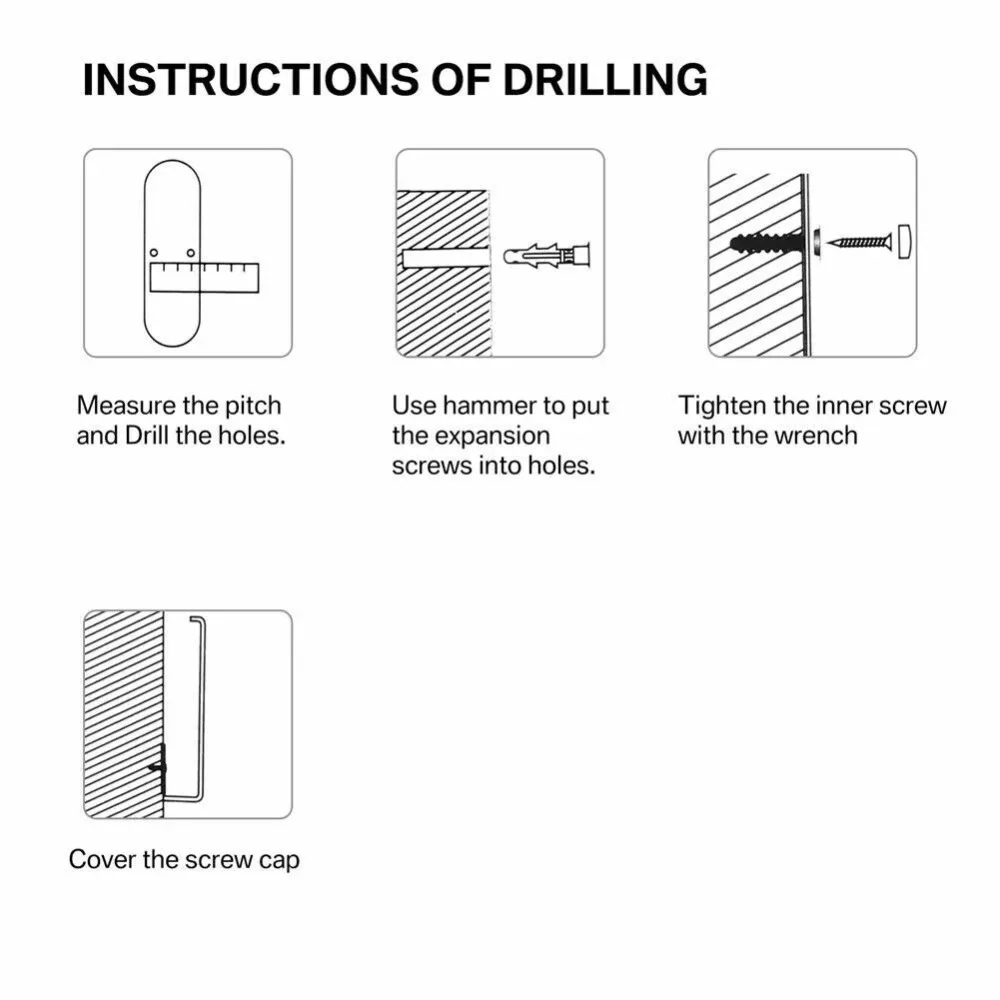 INSTRUCTIONS OF DRILLING

Measure the pitch and Drill the holes.

Use hammer to put the expansion screws into holes.

Tighten the inner screw with the wrench

Cover the screw cap