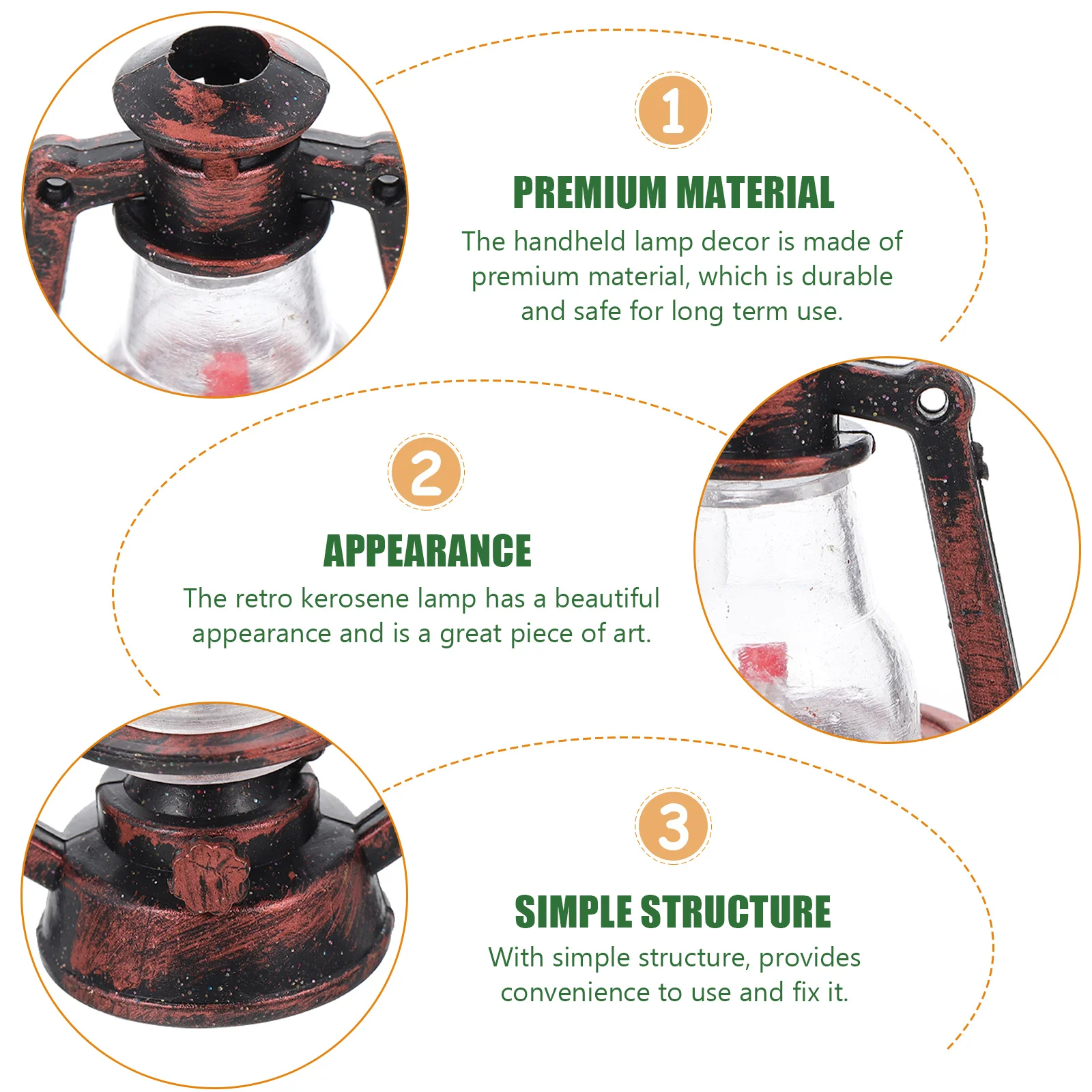 1

PREMIUM MATERIAL

The handheld lamp decor is made of premium material, which is durable and safe for long term use.

2

APPEARANCE

The retro kerosene lamp has a beautiful appearance and is a great piece of art.

3

SIMPLE STRUCTURE

With simple structure, provides convenience to use and fix it.